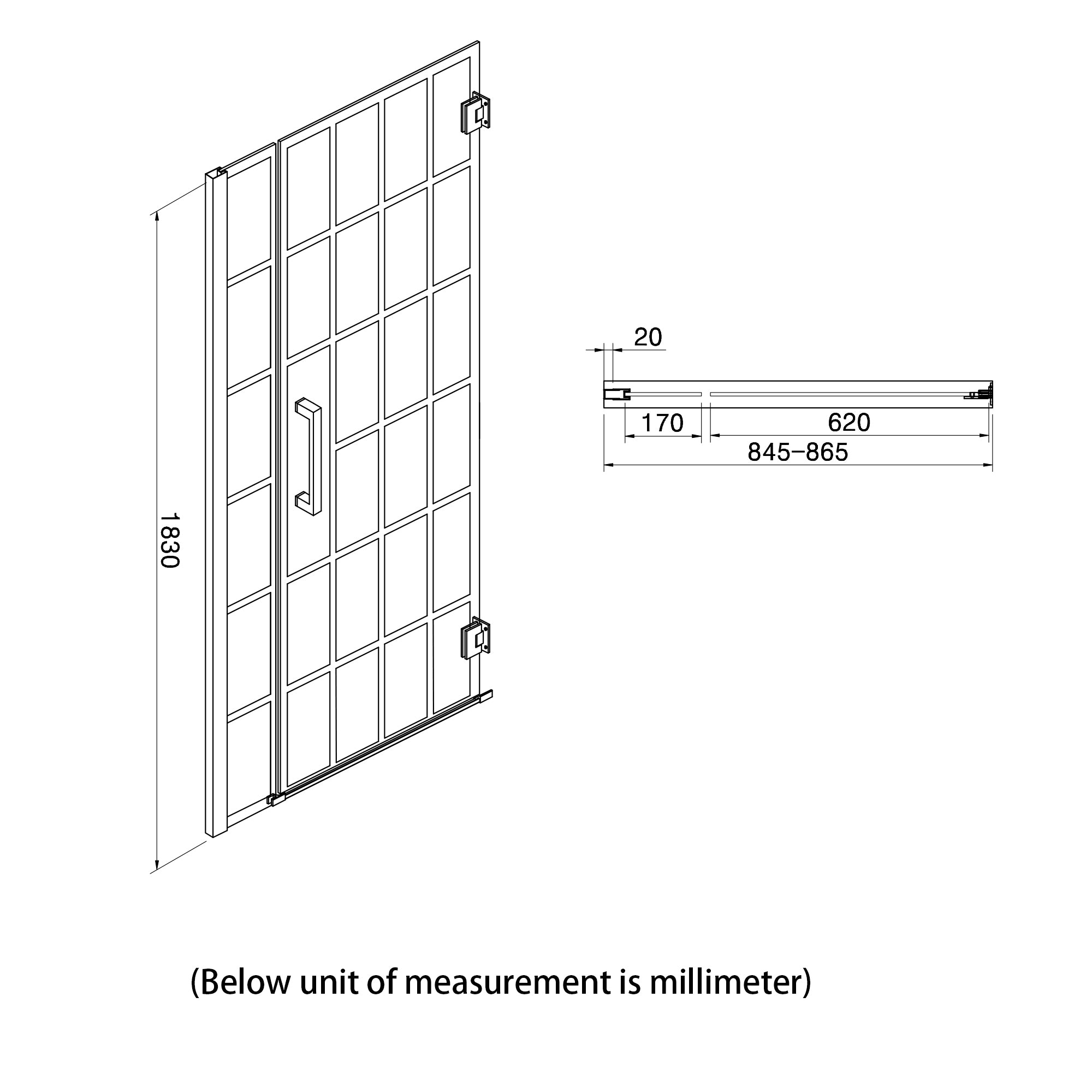 1830

20

170

620

845-865

(Below unit of measurement is millimeter)