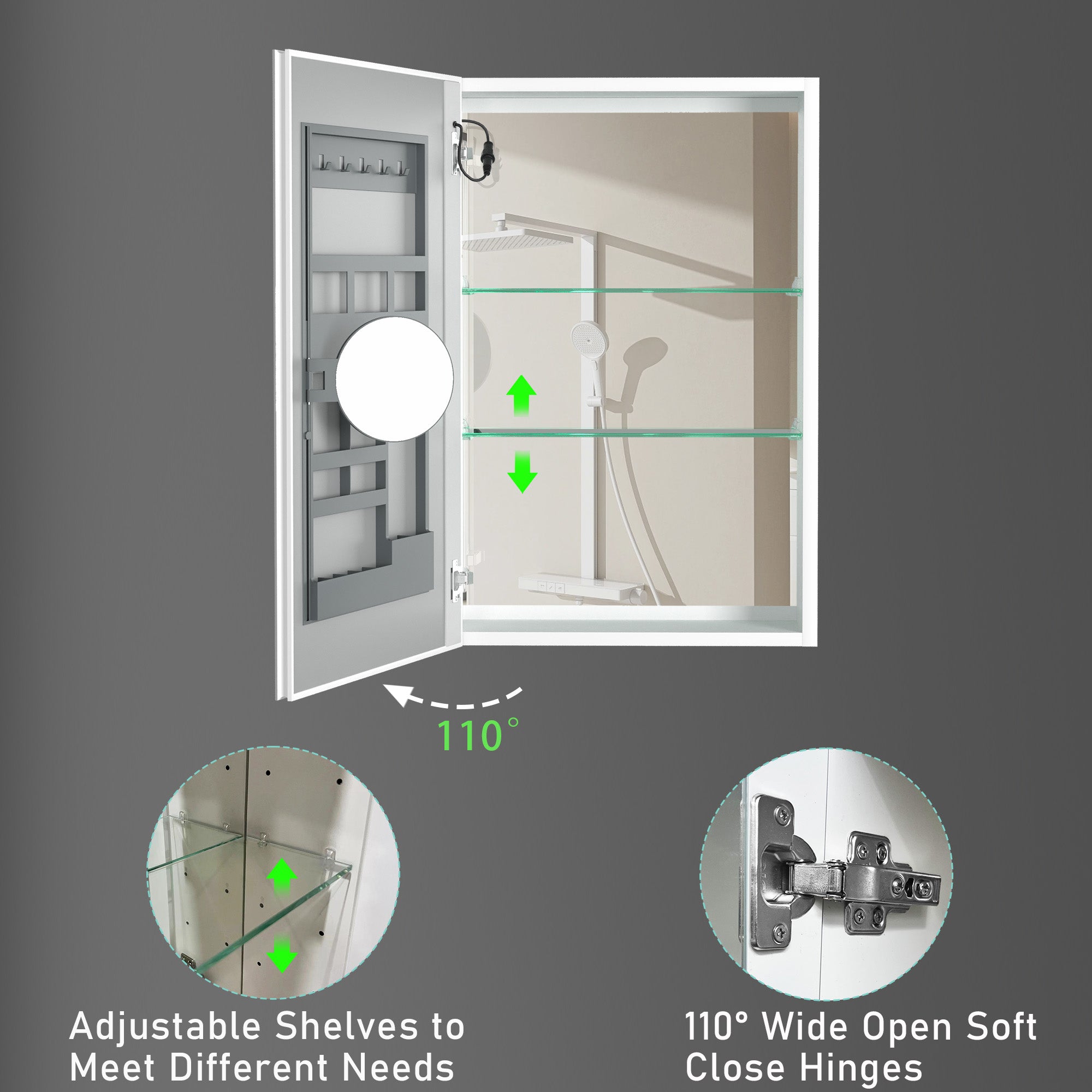 110°

Adjustable Shelves to Meet Different Needs

110° Wide Open Soft Close Hinges