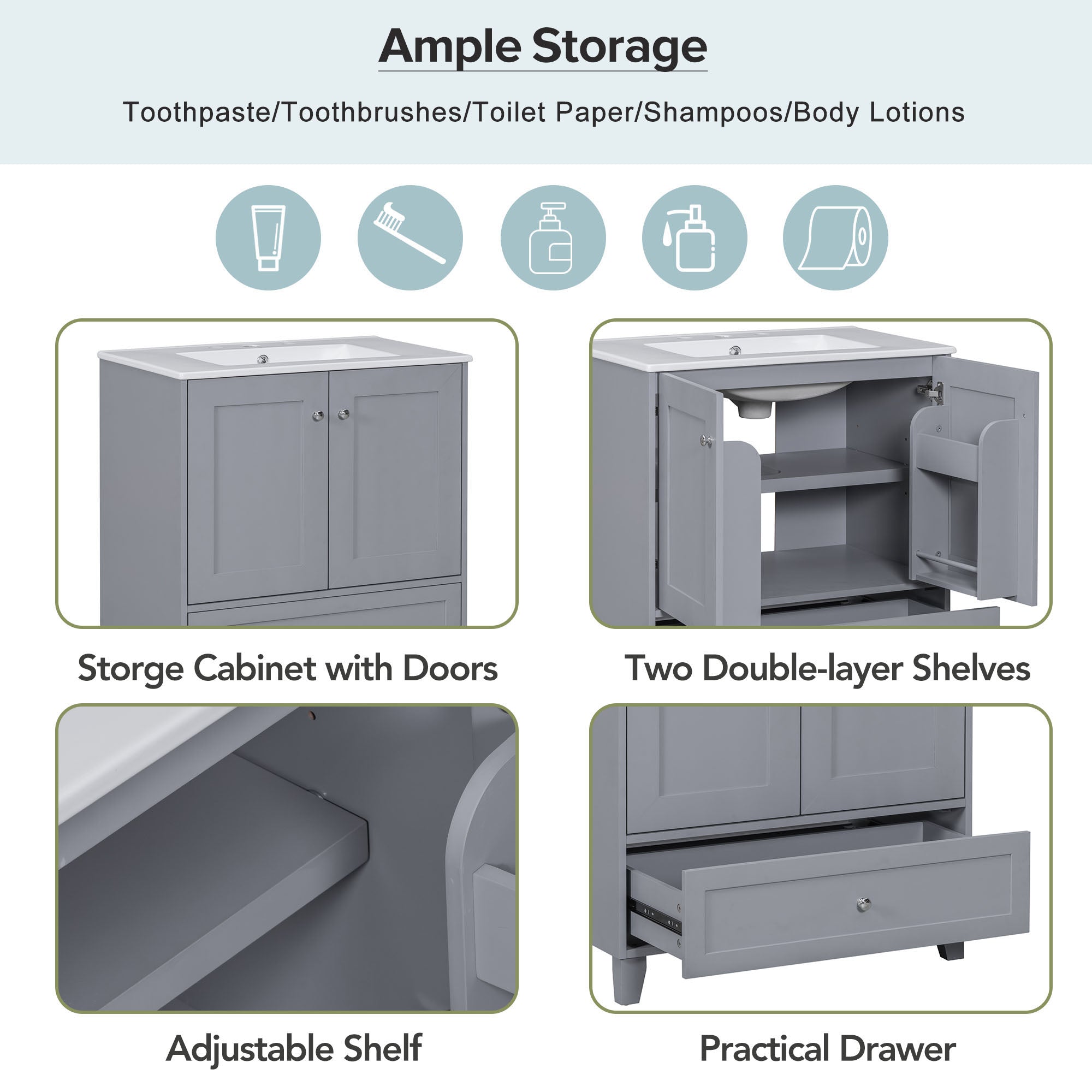 Ample Storage

Toothpaste/Toothbrushes/Toilet Paper/Shampoos/Body Lotions

Storge Cabinet with Doors

Two Double-layer Shelves

Adjustable Shelf

Practical Drawer