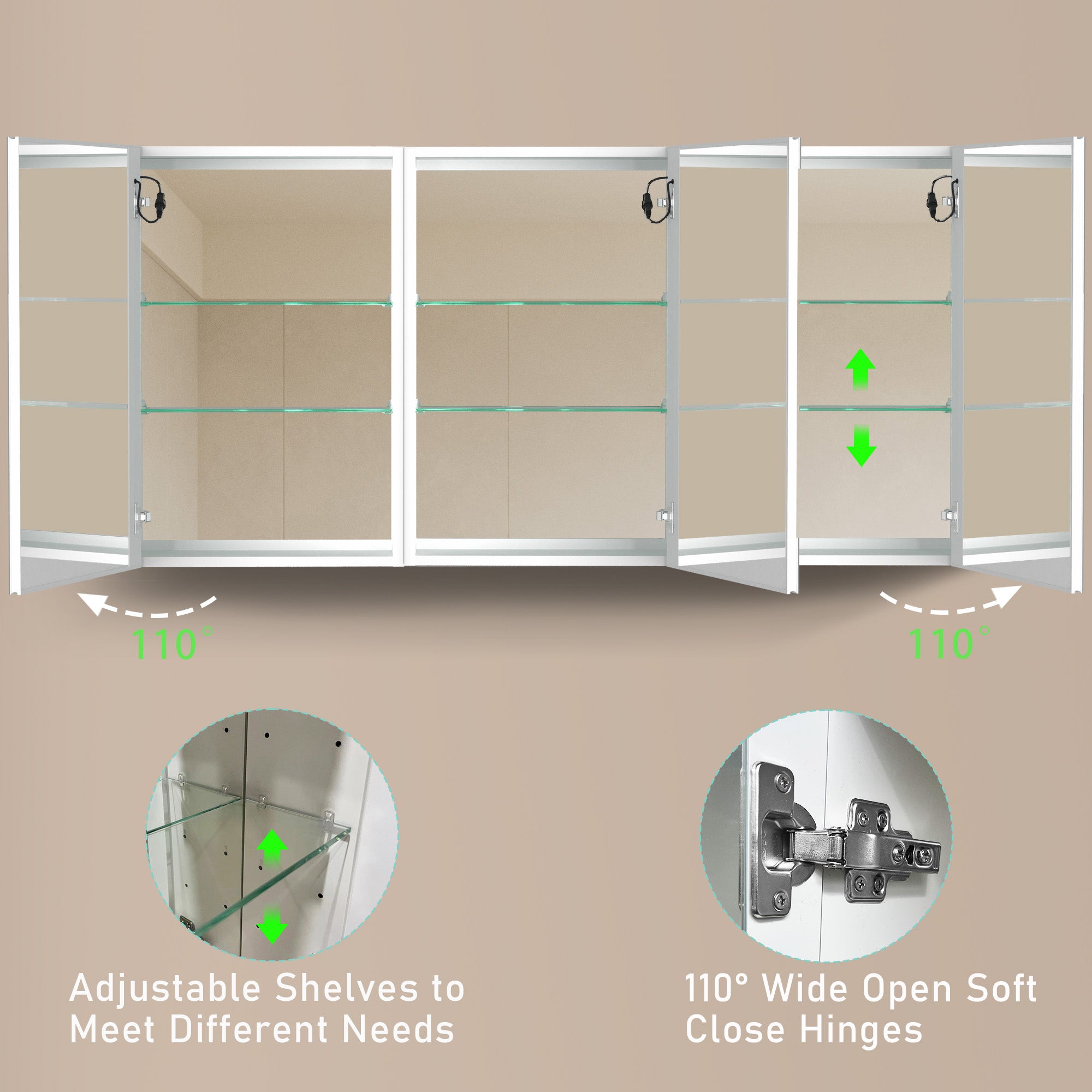 110°

110°

Adjustable Shelves to Meet Different Needs

110° Wide Open Soft Close Hinges