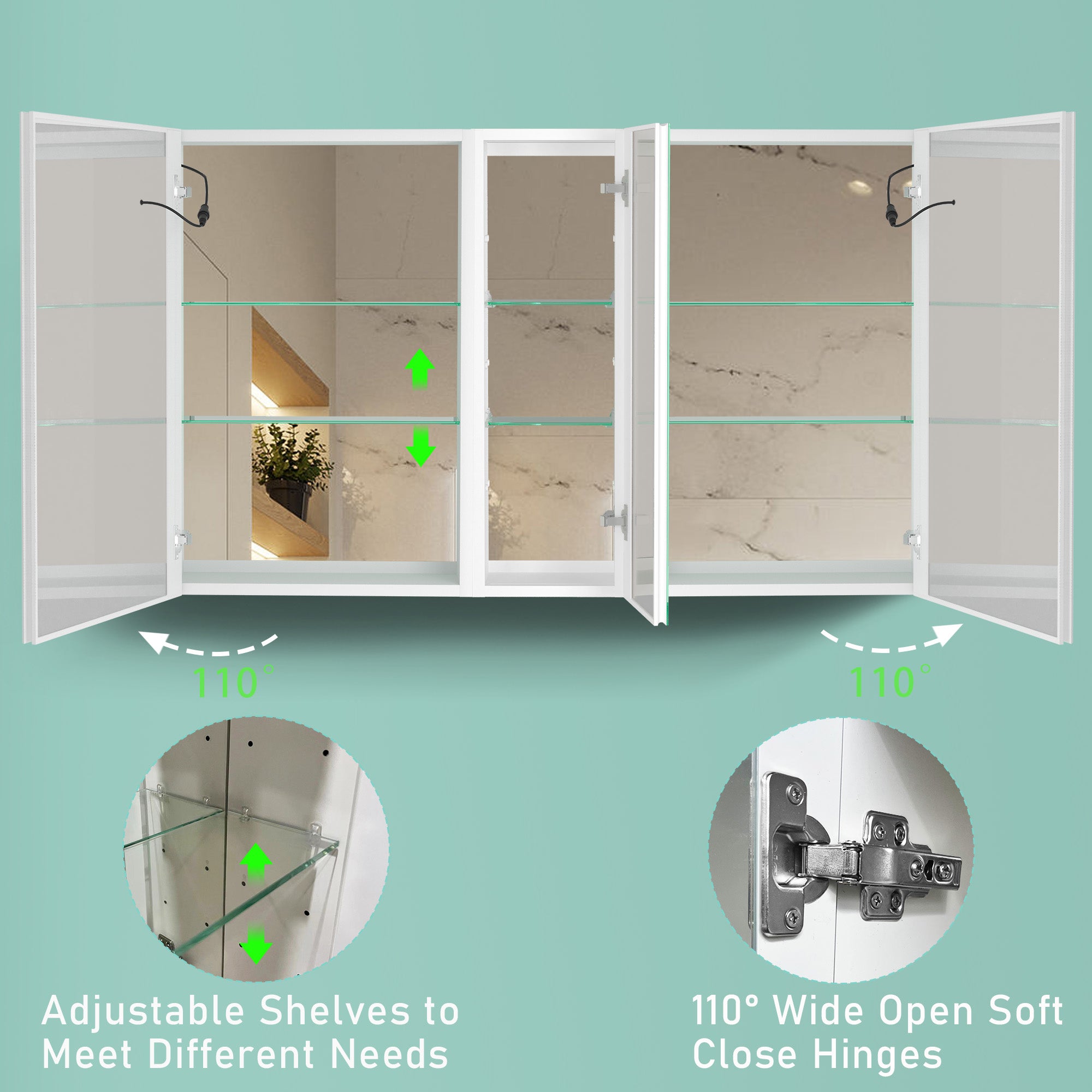 110°

110°

Adjustable Shelves to Meet Different Needs

110° Wide Open Soft Close Hinges