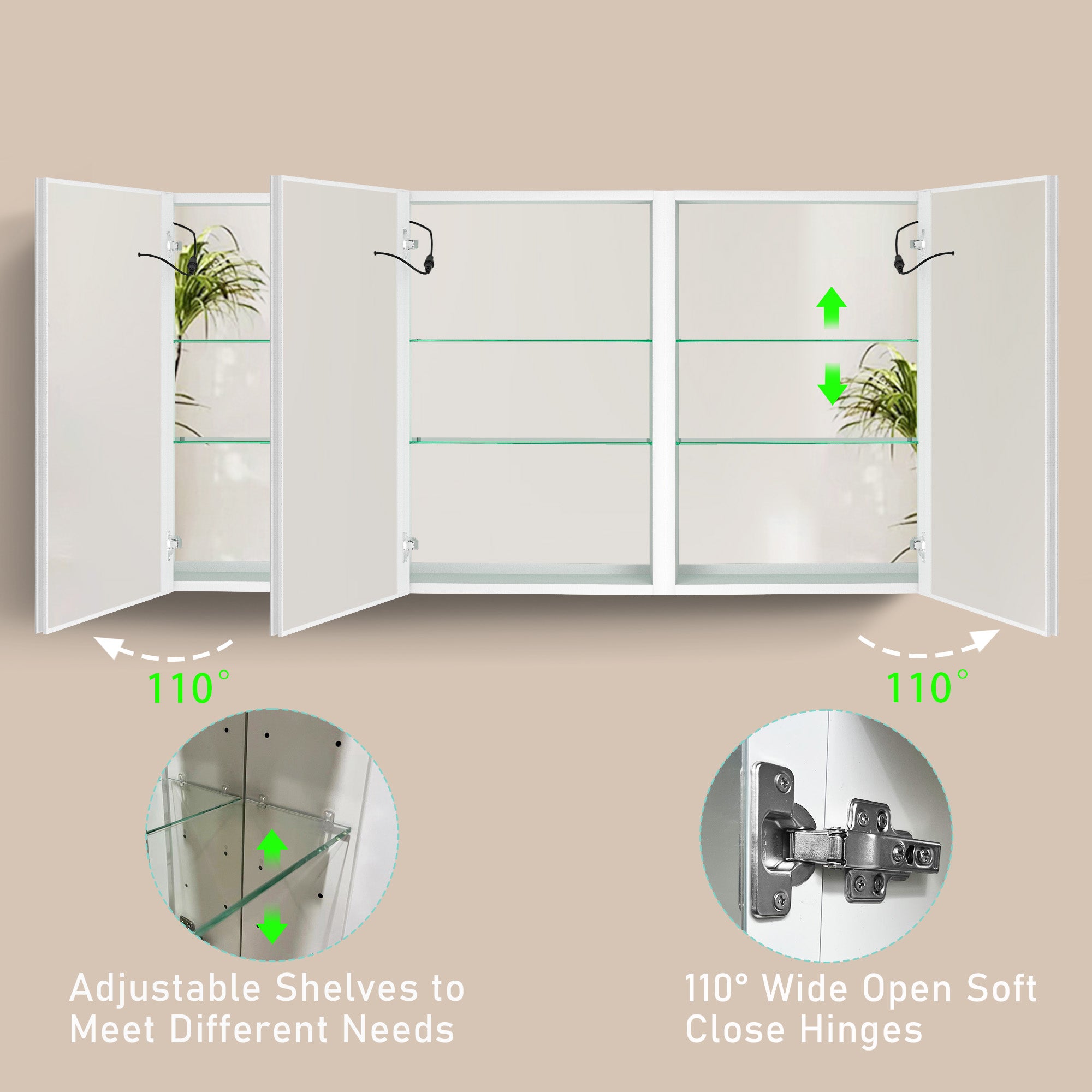 110°

110°

Adjustable Shelves to Meet Different Needs

110° Wide Open Soft Close Hinges