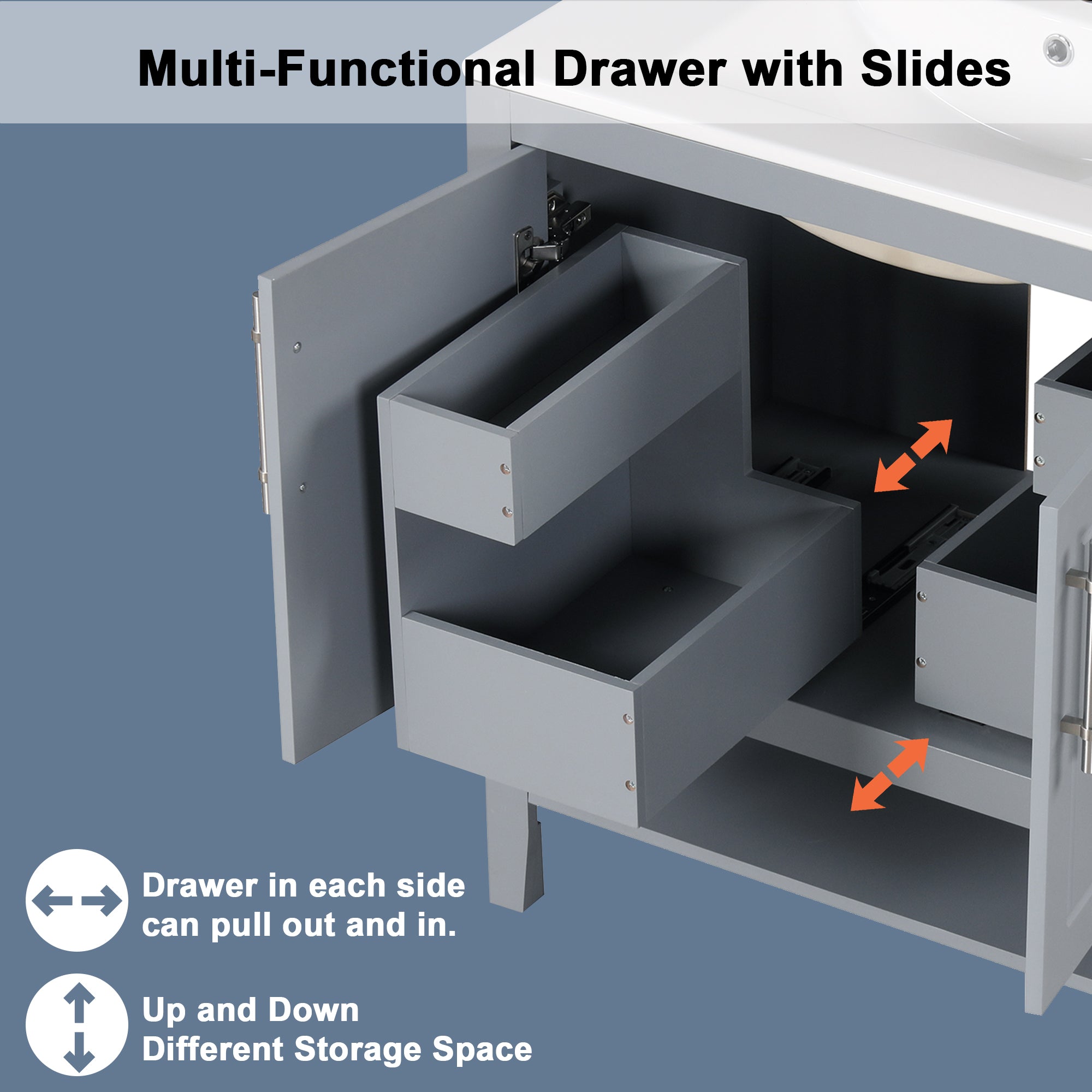 Multi-Functional Drawer with Slides

Drawer in each side can pull out and in.

Up and Down Different Storage Space