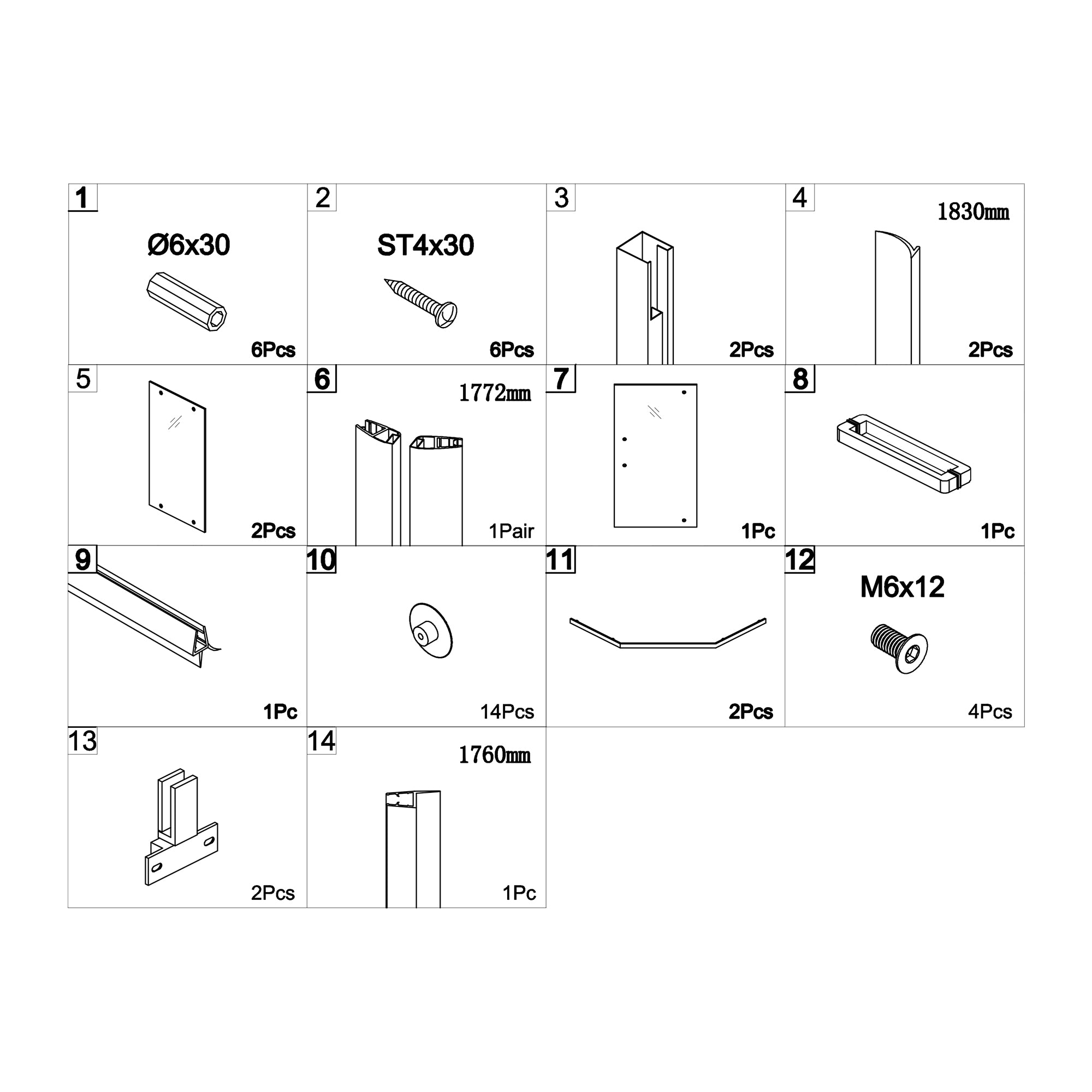 1
Ø6x30
6Pcs

2
ST4x30
6Pcs

3
2Pcs

4
1830mm
2Pcs

5
2Pcs

6
1772mm
1Pair

7
1Pc

8
1Pc

9
1Pc

10
14Pcs

11
2Pcs

12
M6x12
4Pcs

13
2Pcs

14
1760mm
1Pc