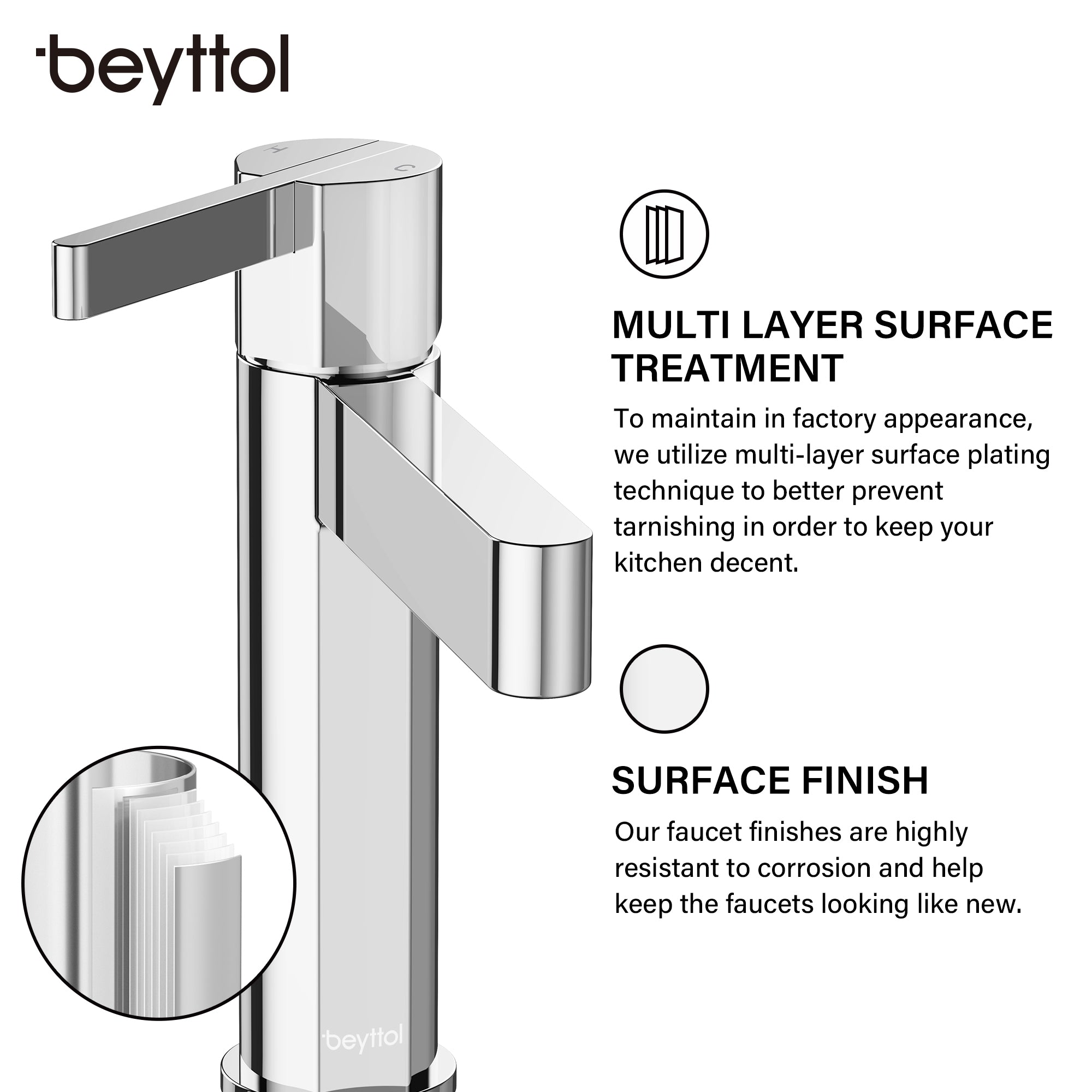 beyttol

H C

MULTI LAYER SURFACE TREATMENT

To maintain in factory appearance, we utilize multi-layer surface plating technique to better prevent tarnishing in order to keep your kitchen decent.

SURFACE FINISH

Our faucet finishes are highly resistant to corrosion and help keep the faucets looking like new.

beyttol