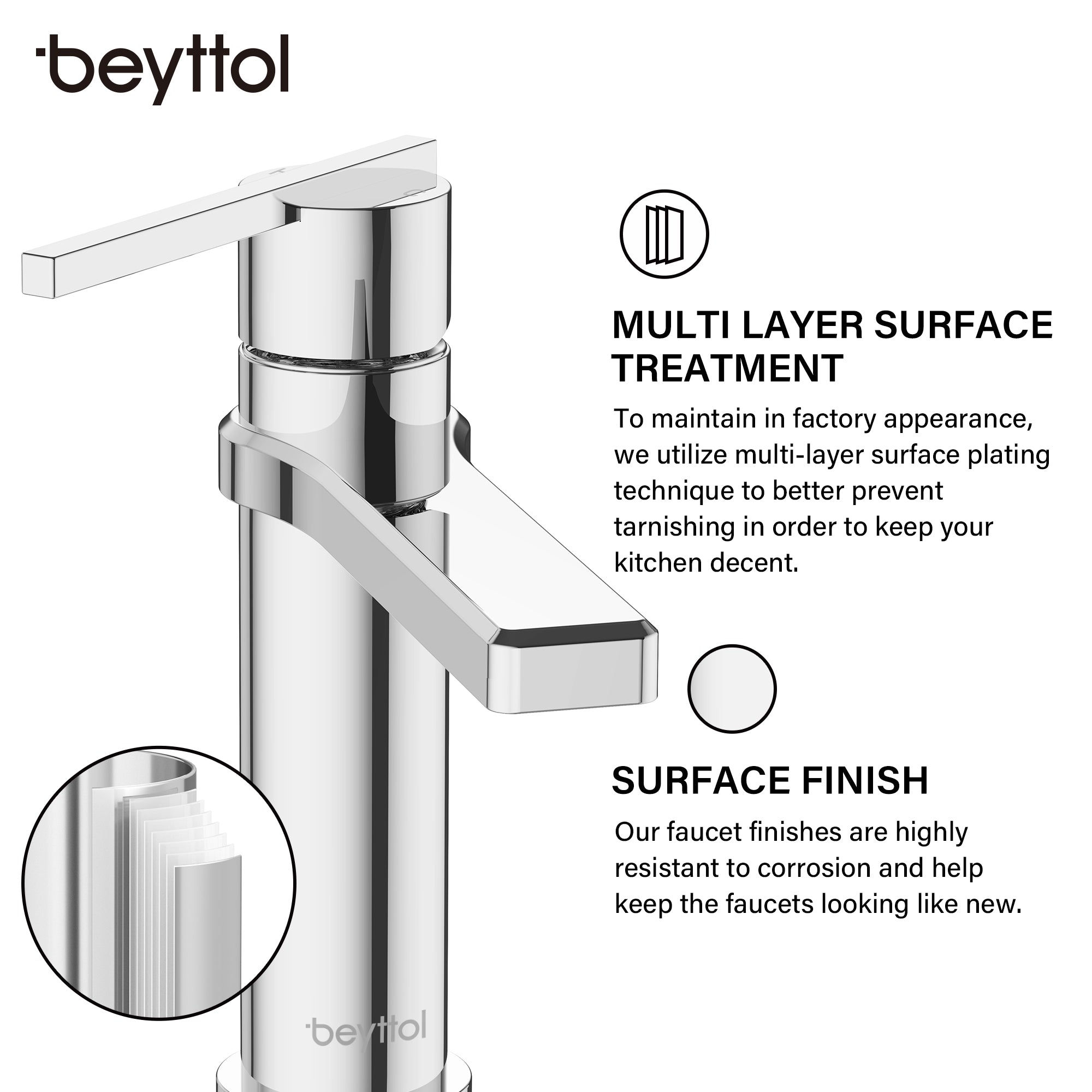 beyttol

MULTI LAYER SURFACE TREATMENT

To maintain in factory appearance, we utilize multi-layer surface plating technique to better prevent tarnishing in order to keep your kitchen decent.

SURFACE FINISH

Our faucet finishes are highly resistant to corrosion and help keep the faucets looking like new.

beyttol