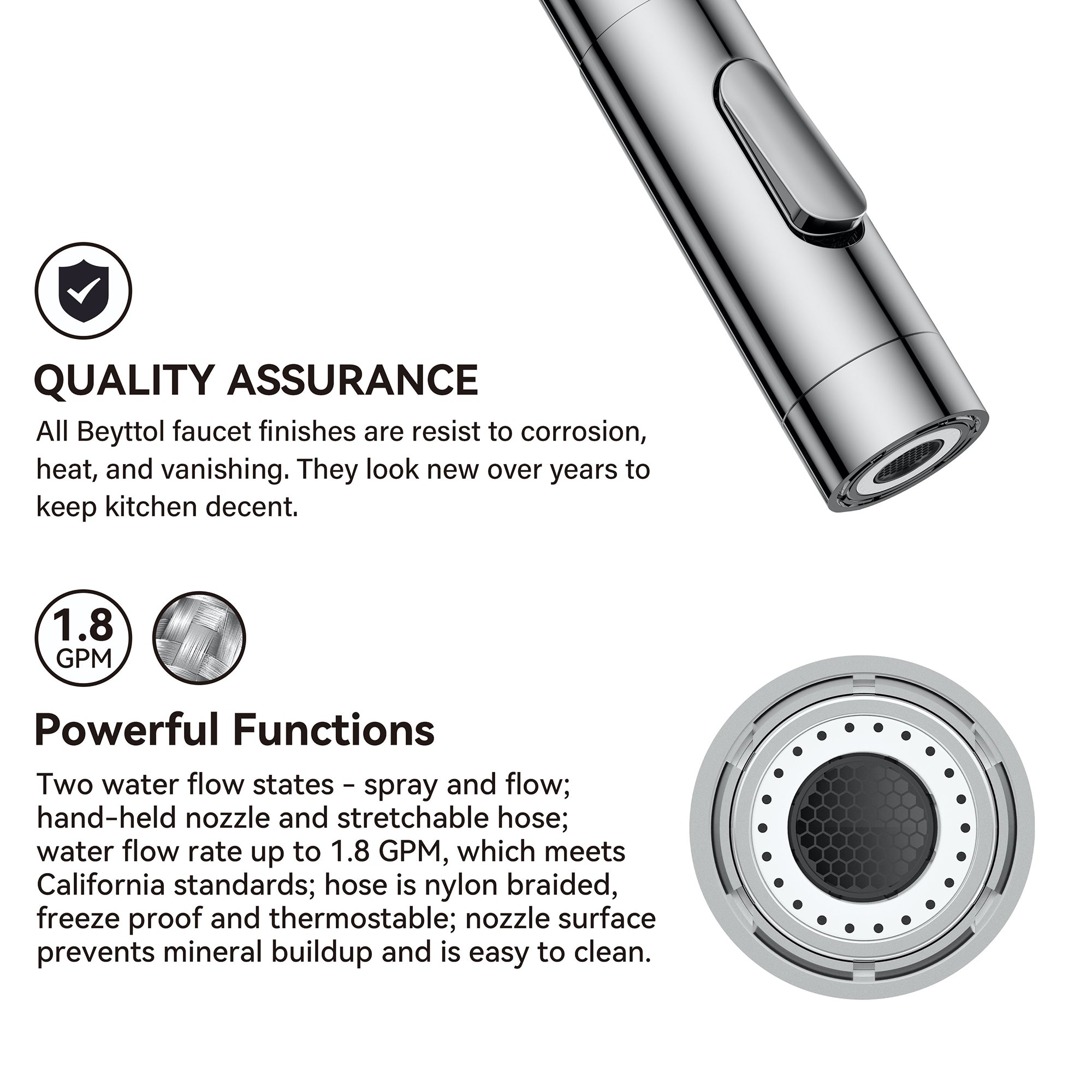 QUALITY ASSURANCE

All Beyttol faucet finishes are resist to corrosion, heat, and vanishing. They look new over years to keep kitchen decent.

1.8 GPM

Powerful Functions

Two water flow states - spray and flow; hand-held nozzle and stretchable hose; water flow rate up to 1.8 GPM, which meets California standards; hose is nylon braided, freeze proof and thermostable; nozzle surface prevents mineral buildup and is easy to clean.