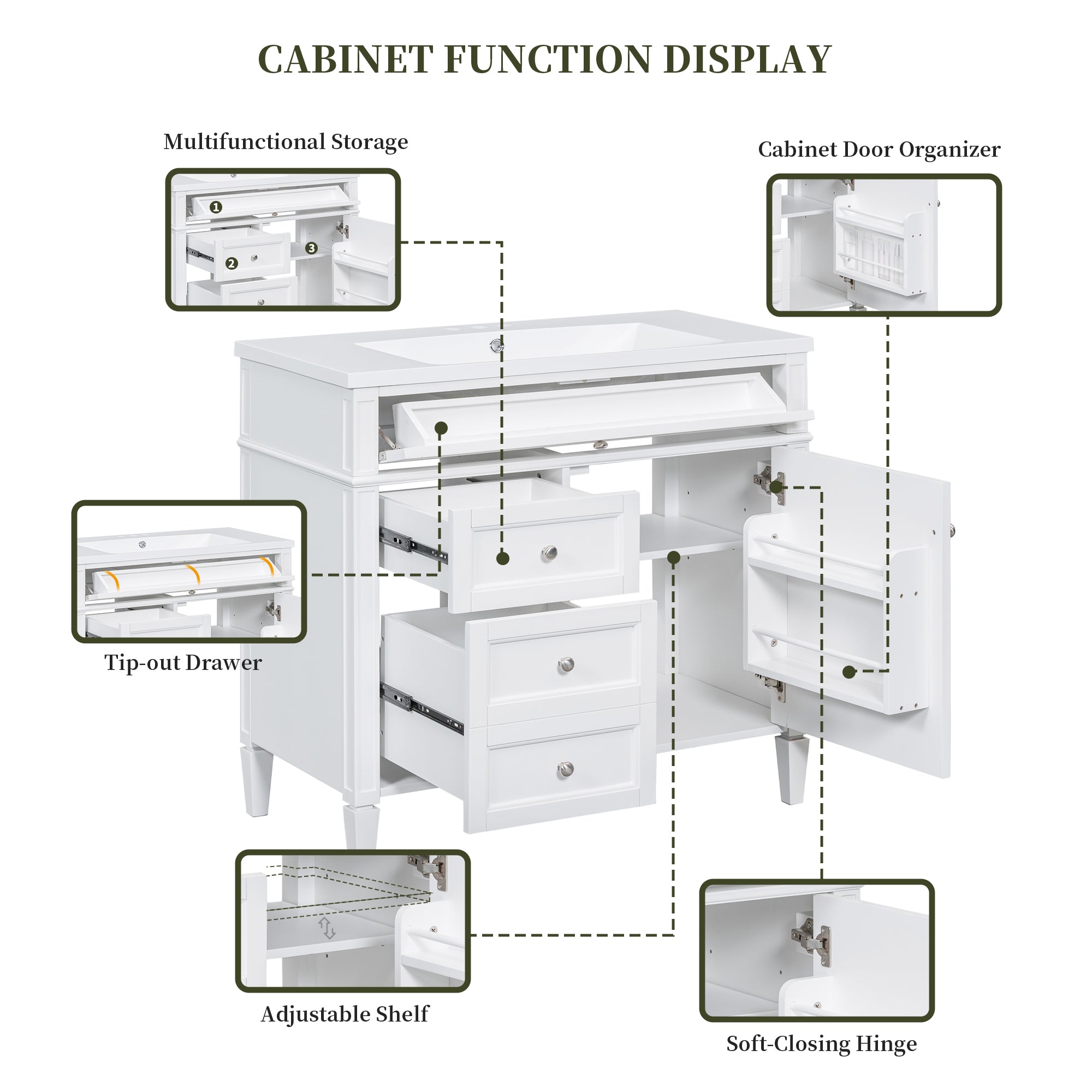 CABINET FUNCTION DISPLAY

Multifunctional Storage

1

2

3

Cabinet Door Organizer

Tip-out Drawer

Adjustable Shelf

Soft-Closing Hinge