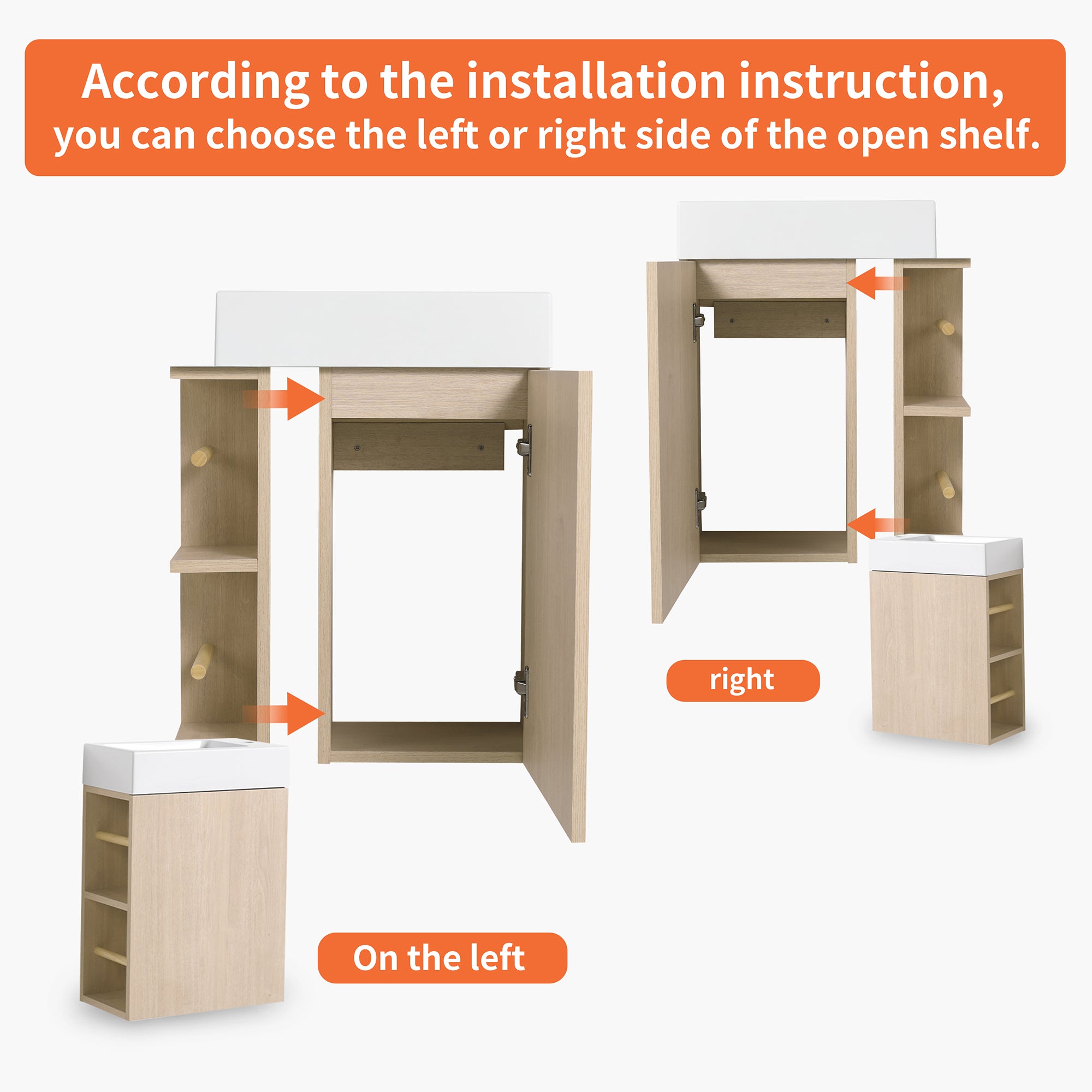 According to the installation instruction, you can choose the left or right side of the open shelf.

right

On the left