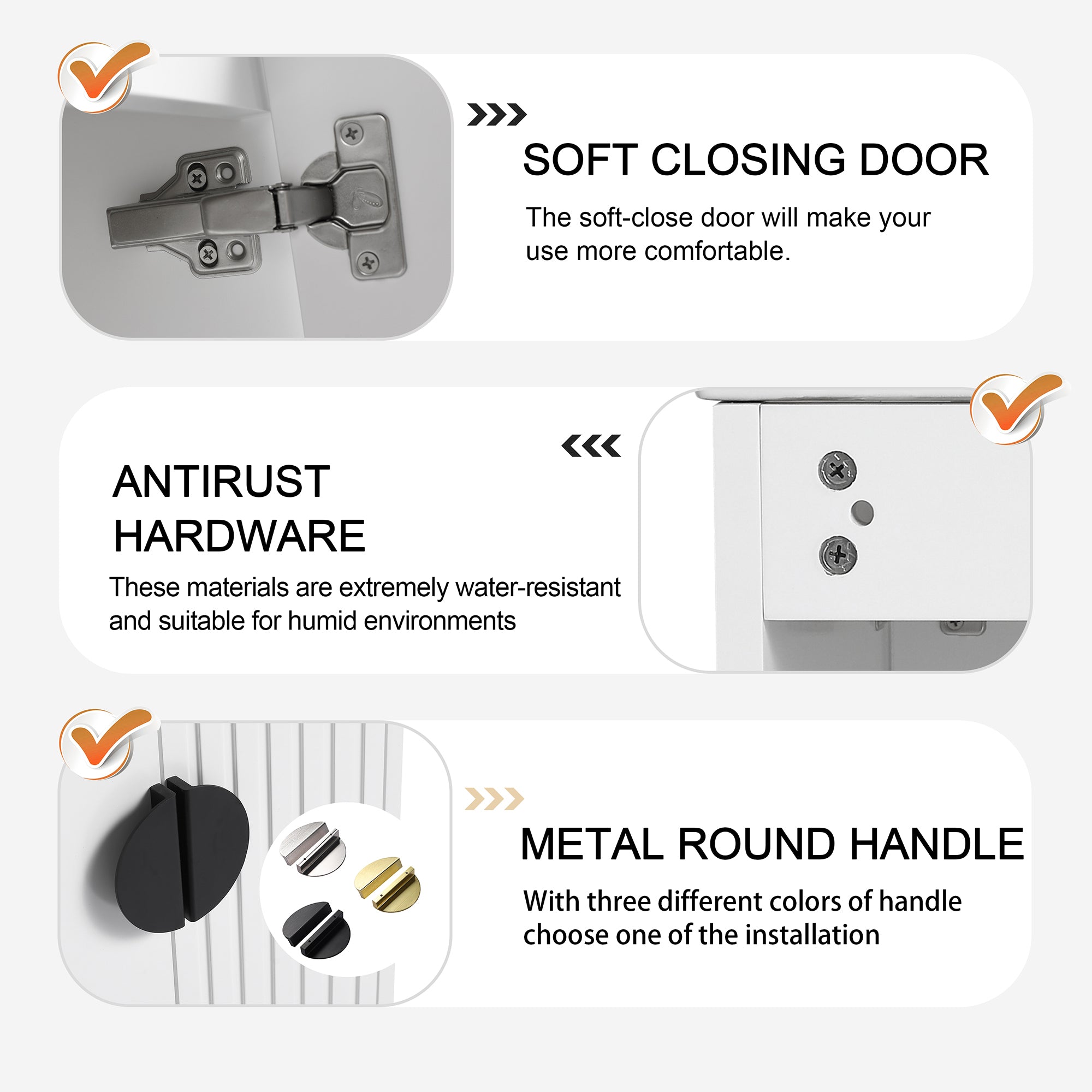 SOFT CLOSING DOOR

The soft-close door will make your use more comfortable.

ANTIRUST HARDWARE

These materials are extremely water-resistant and suitable for humid environments

METAL ROUND HANDLE

With three different colors of handle choose one of the installation