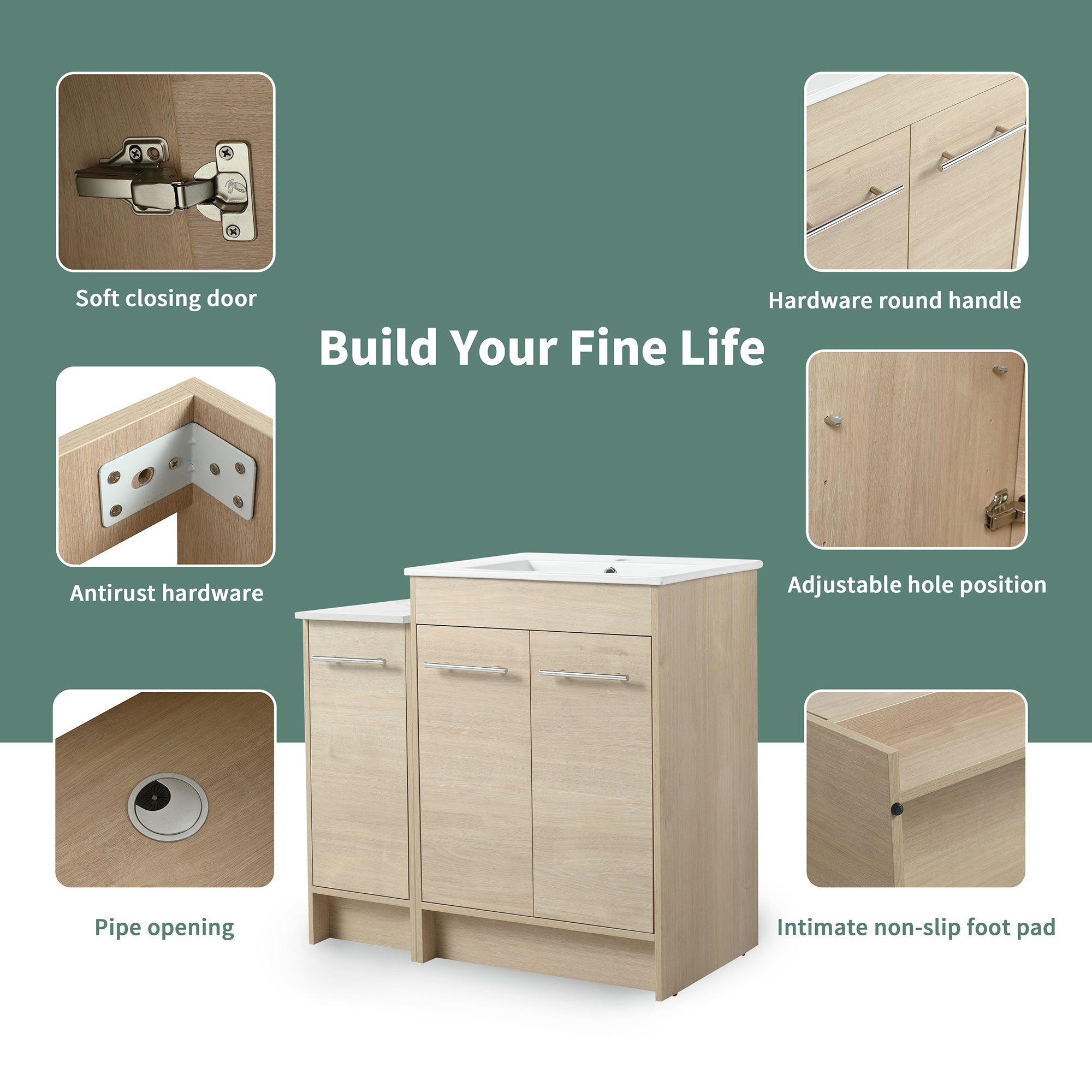 Soft closing door

Hardware round handle

Build Your Fine Life

Antirust hardware

Adjustable hole position

Pipe opening

Intimate non-slip foot pad