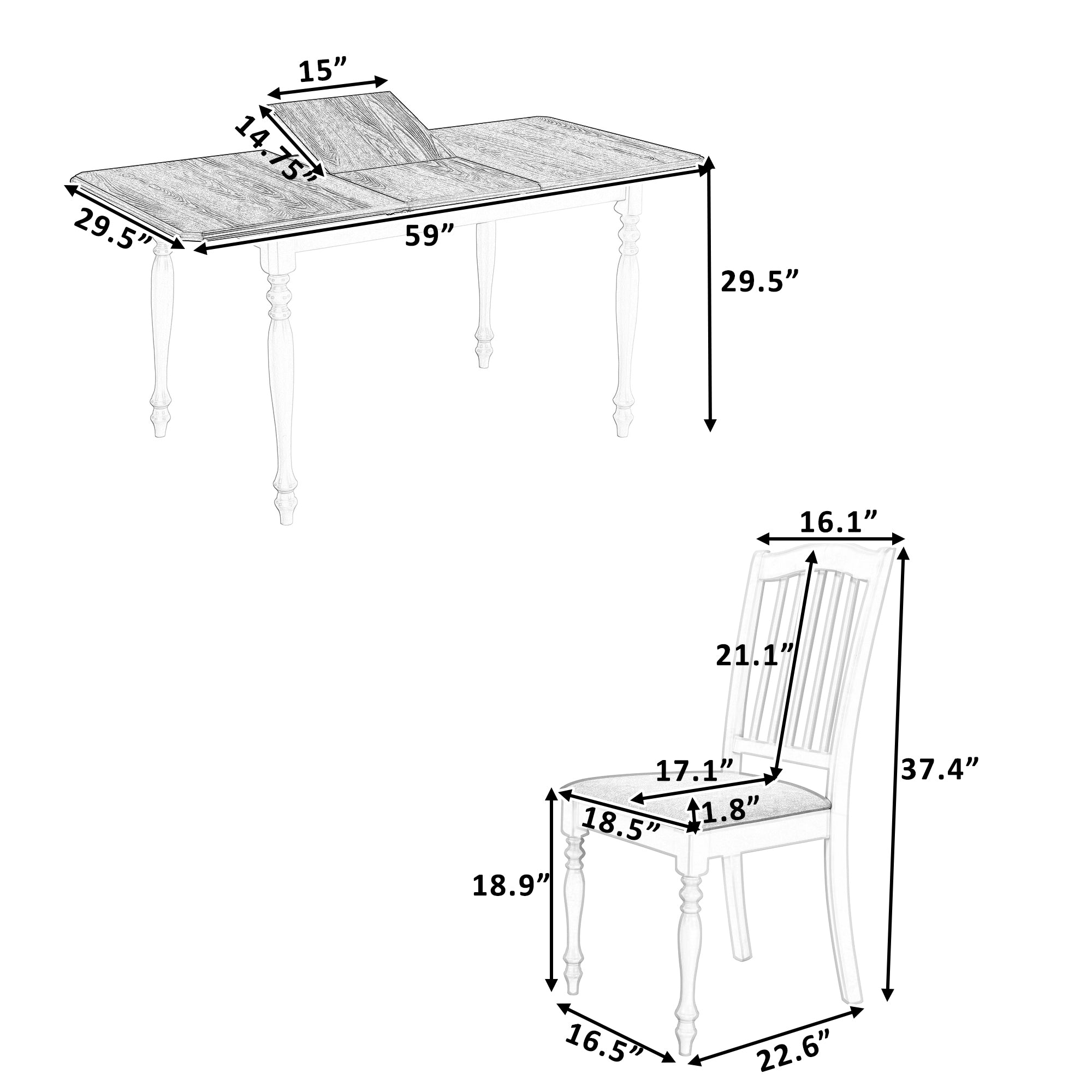 15”
14.75”
29.5”
59”
29.5”
16.1”
21.1”
17.1”
1.8”
18.5”
37.4”
18.9”
16.5”
22.6”