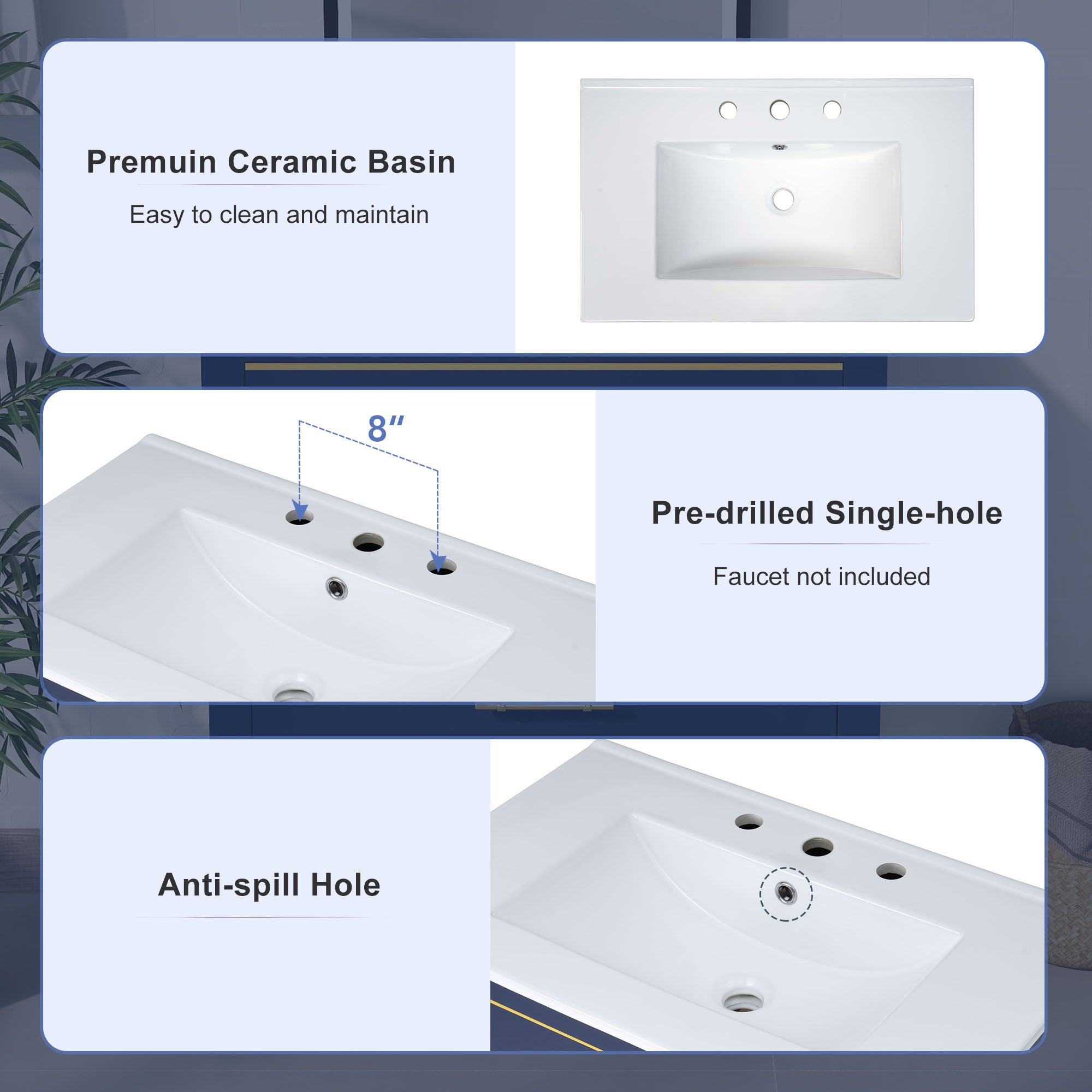 Premuin Ceramic Basin

Easy to clean and maintain

8″

Pre-drilled Single-hole

Faucet not included

Anti-spill Hole