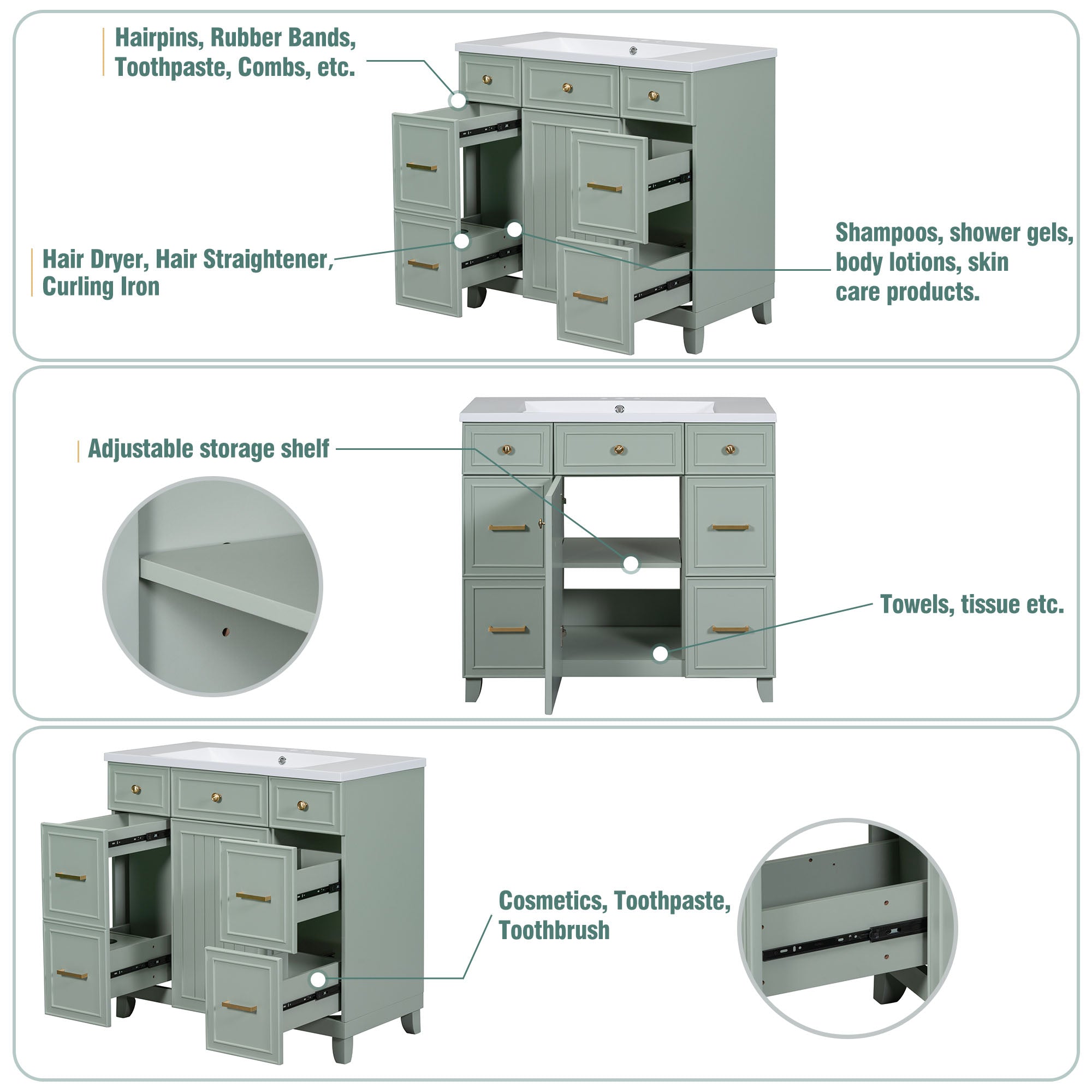 Hairpins, Rubber Bands, Toothpaste, Combs, etc.

Hair Dryer, Hair Straightener, Curling Iron

Shampoos, shower gels, body lotions, skin care products.

Adjustable storage shelf

Towels, tissue etc.

Cosmetics, Toothpaste, Toothbrush