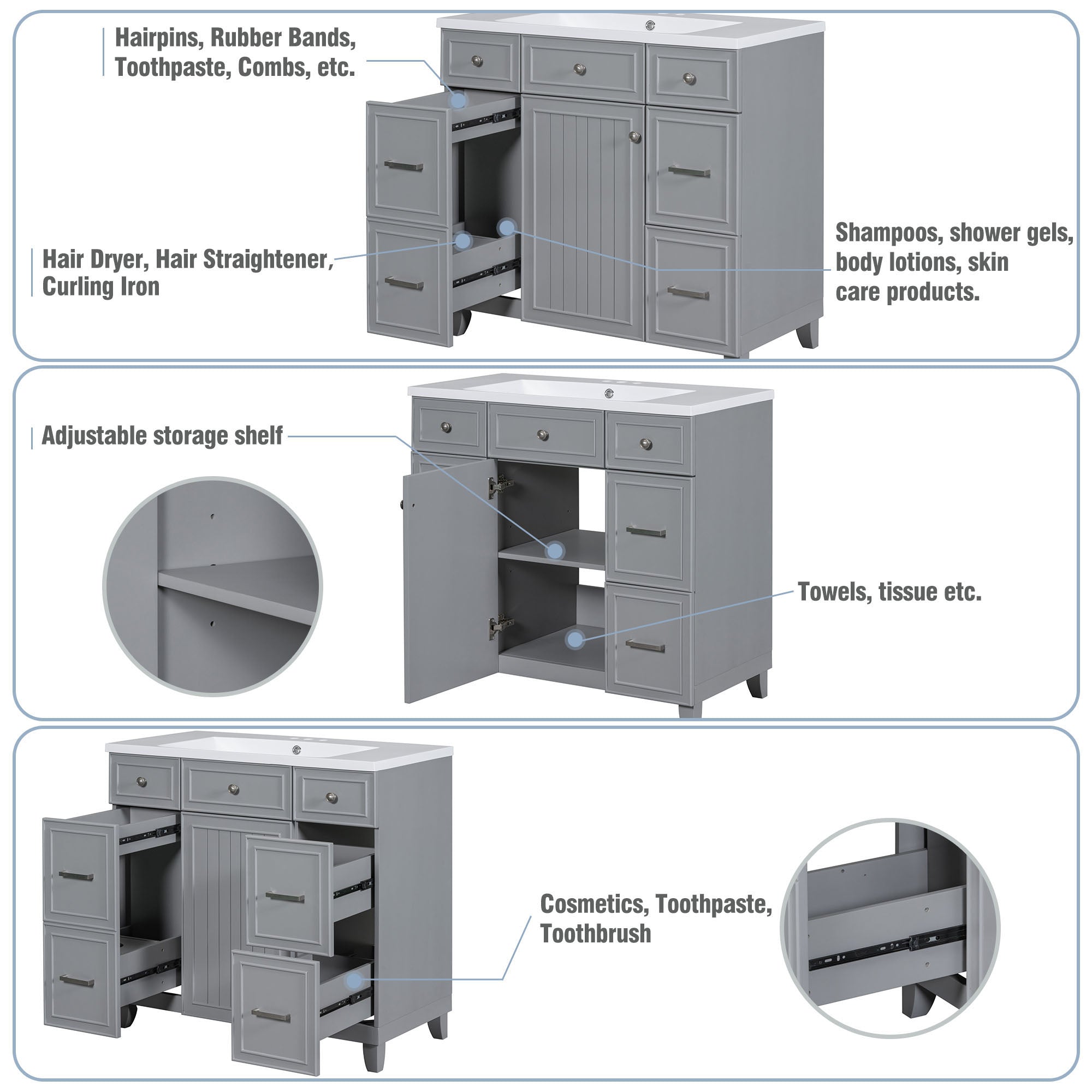 Hairpins, Rubber Bands, Toothpaste, Combs, etc.

Hair Dryer, Hair Straightener, Curling Iron

Shampoos, shower gels, body lotions, skin care products.

Adjustable storage shelf

Towels, tissue etc.

Cosmetics, Toothpaste, Toothbrush