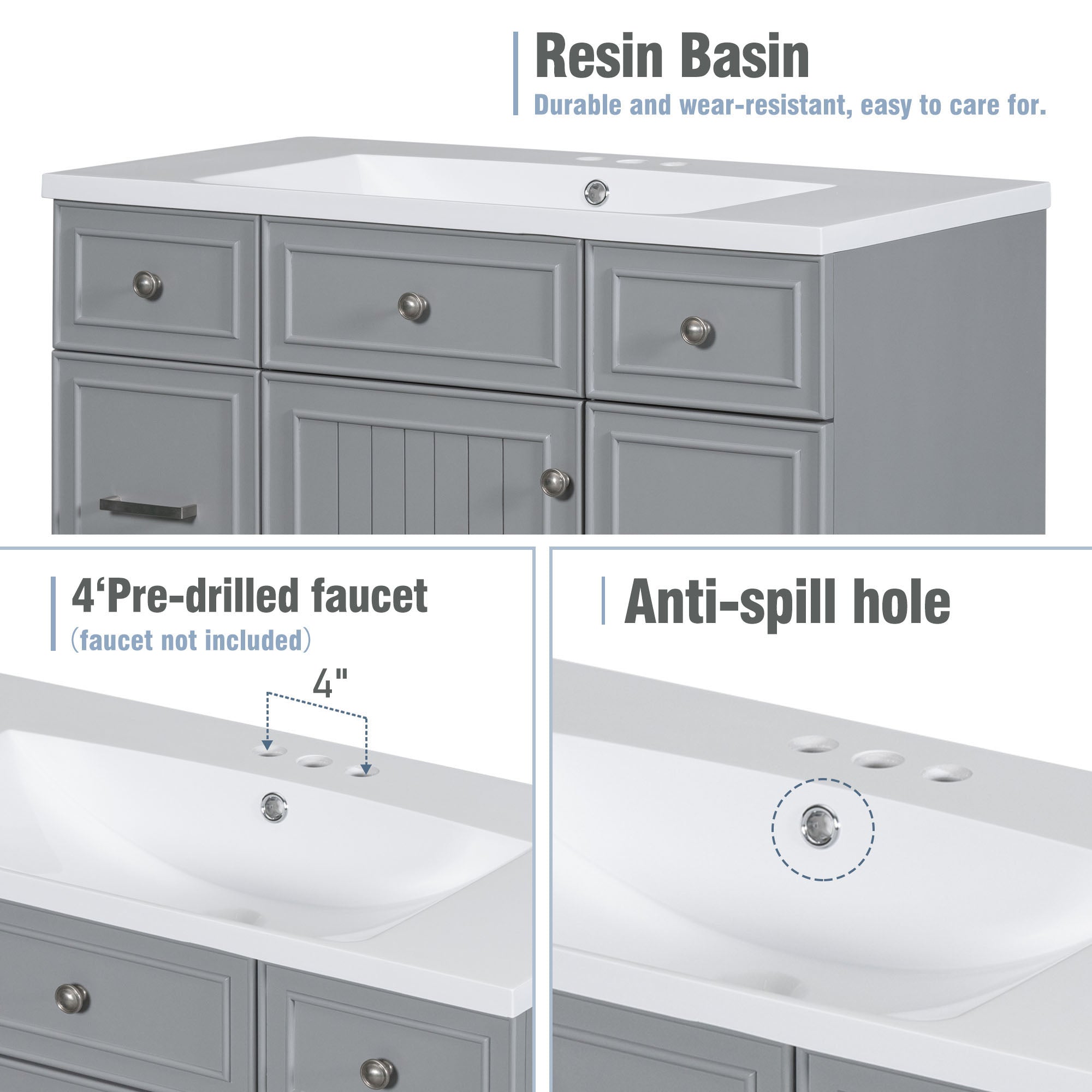 Resin Basin
Durable and wear-resistant, easy to care for.

4‘Pre-drilled faucet
（faucet not included）

4"

Anti-spill hole