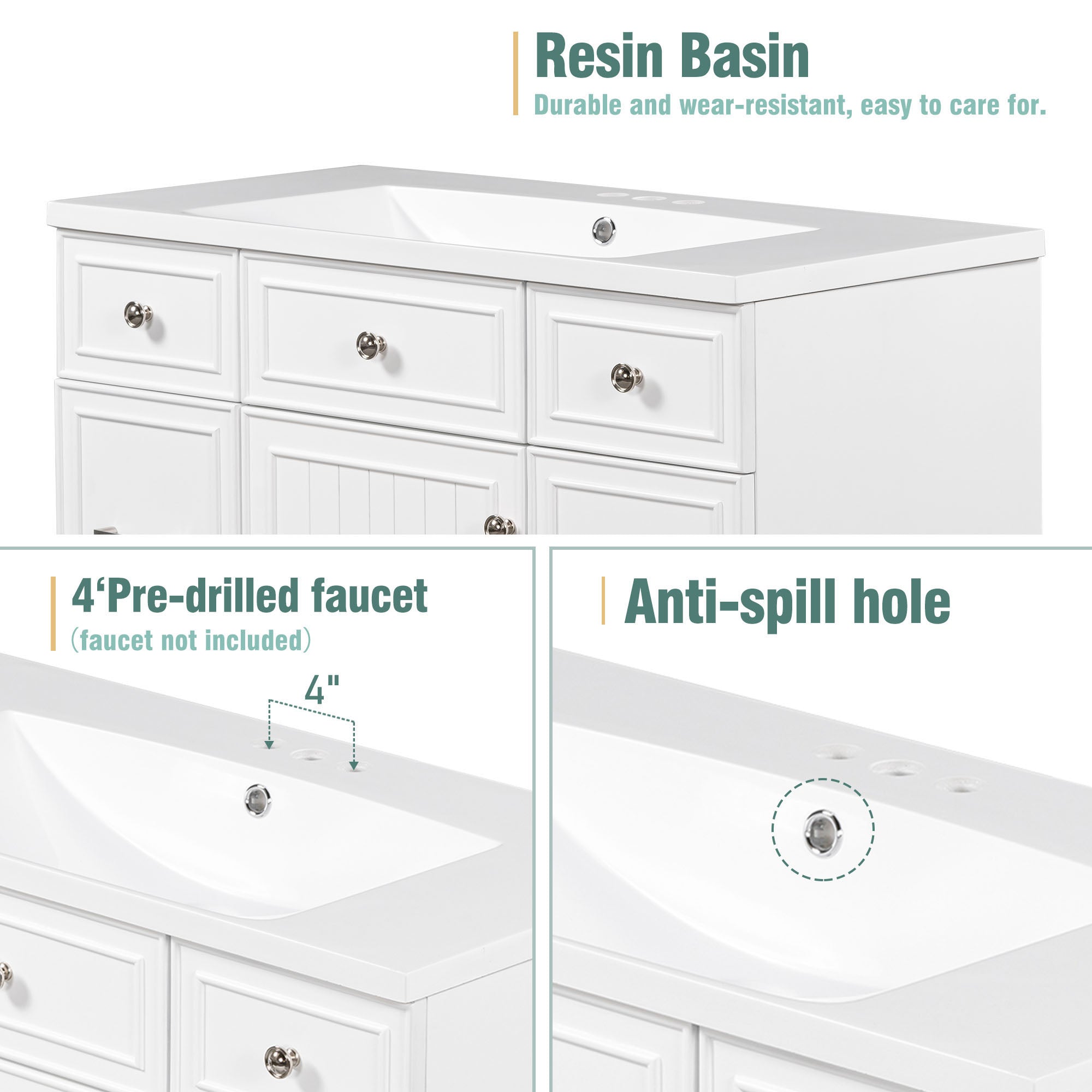 Resin Basin
Durable and wear-resistant, easy to care for.

4‘Pre-drilled faucet
（faucet not included）

4"

Anti-spill hole