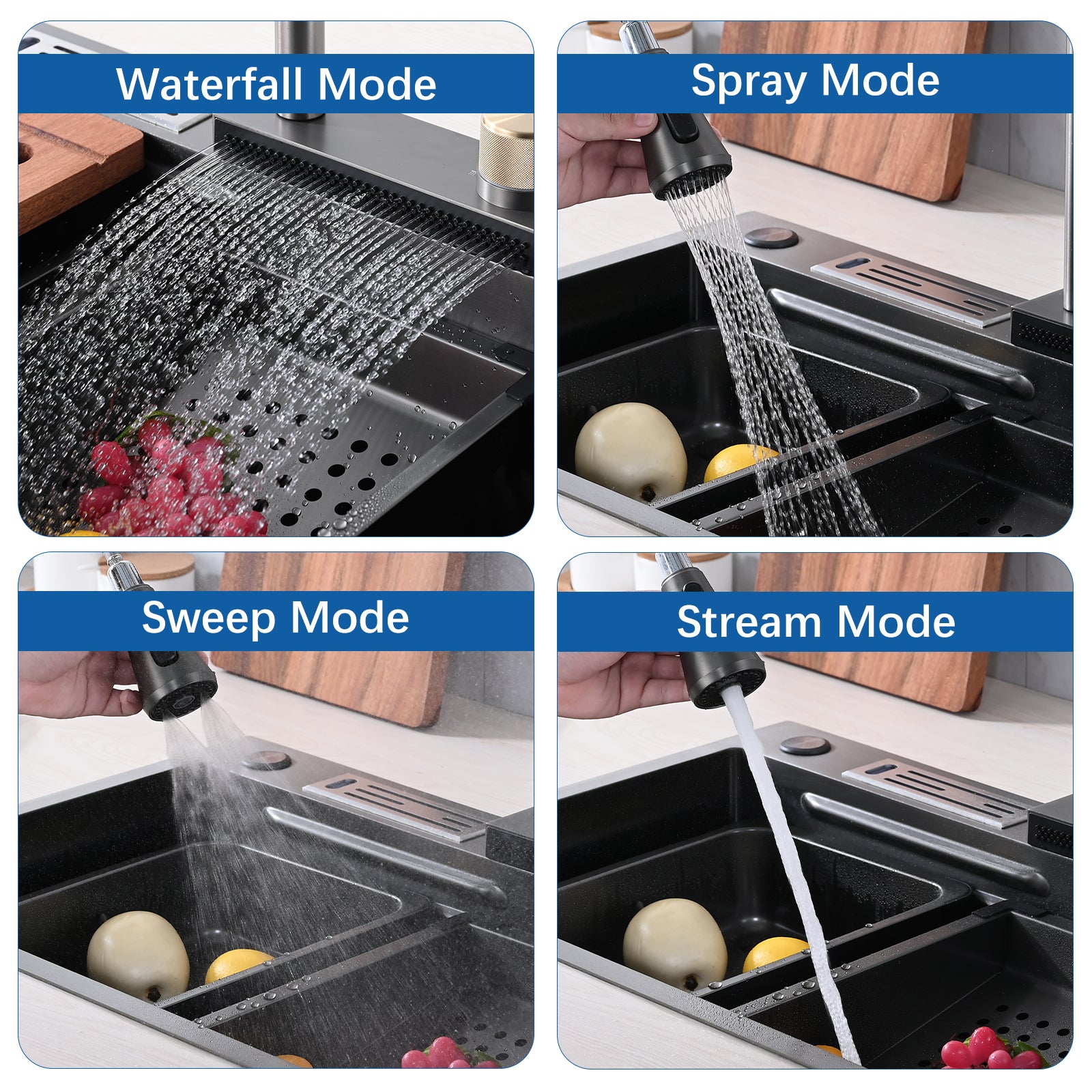 Waterfall Mode

Spray Mode

Sweep Mode

Stream Mode