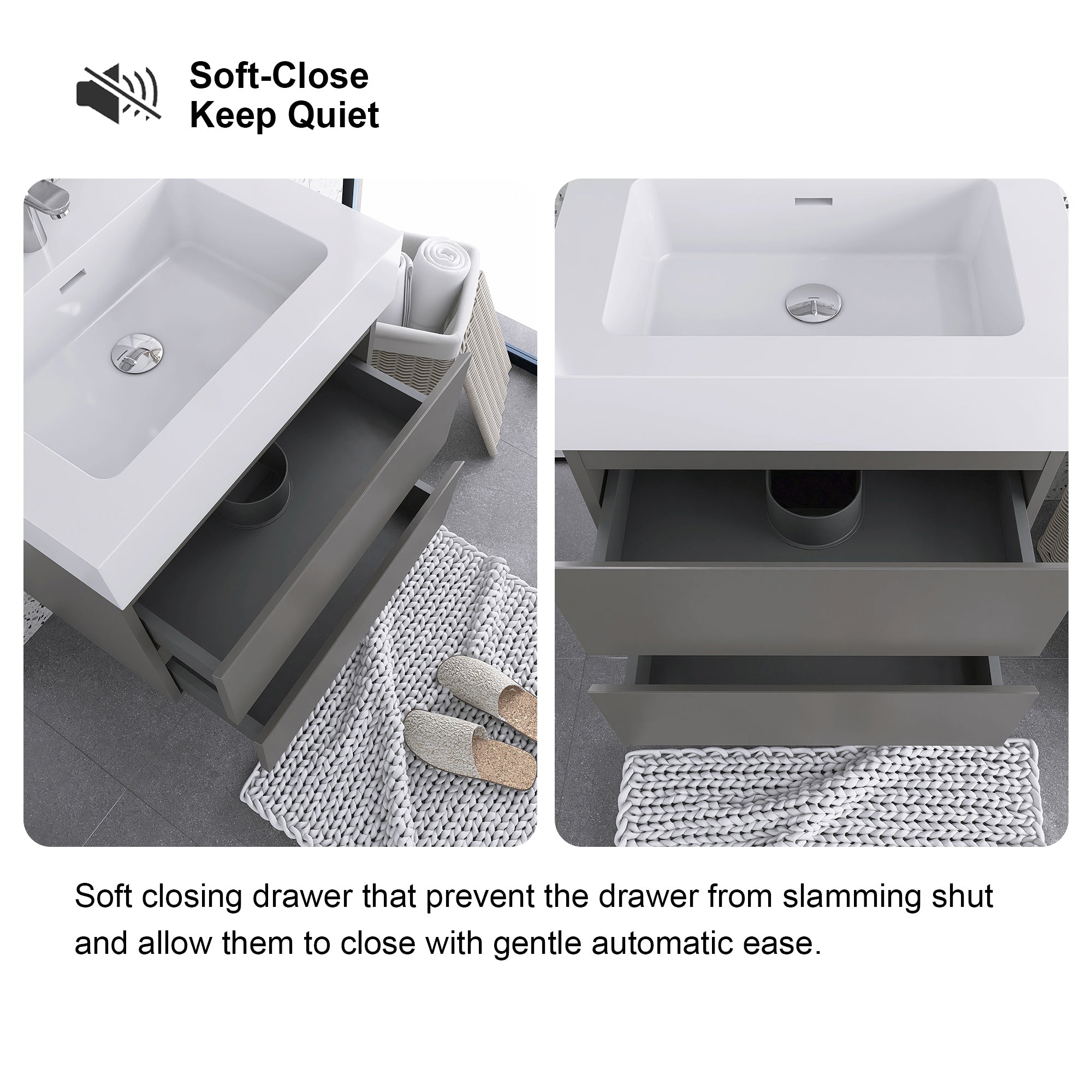 Soft-Close
Keep Quiet

Soft closing drawer that prevent the drawer from slamming shut and allow them to close with gentle automatic ease.