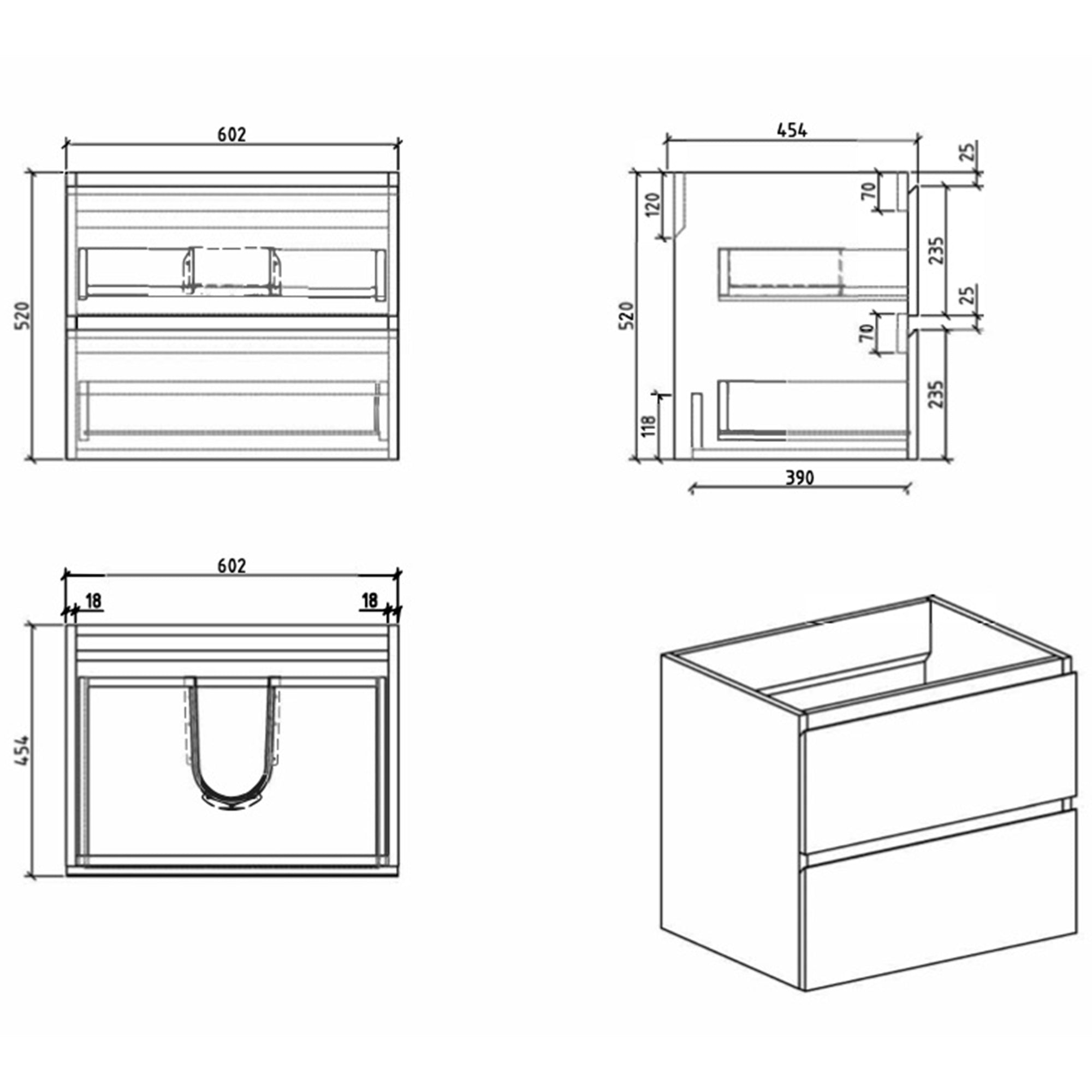 602

520

454

25

120

70

235

520

25

70

235

118

390

602

18

18

454