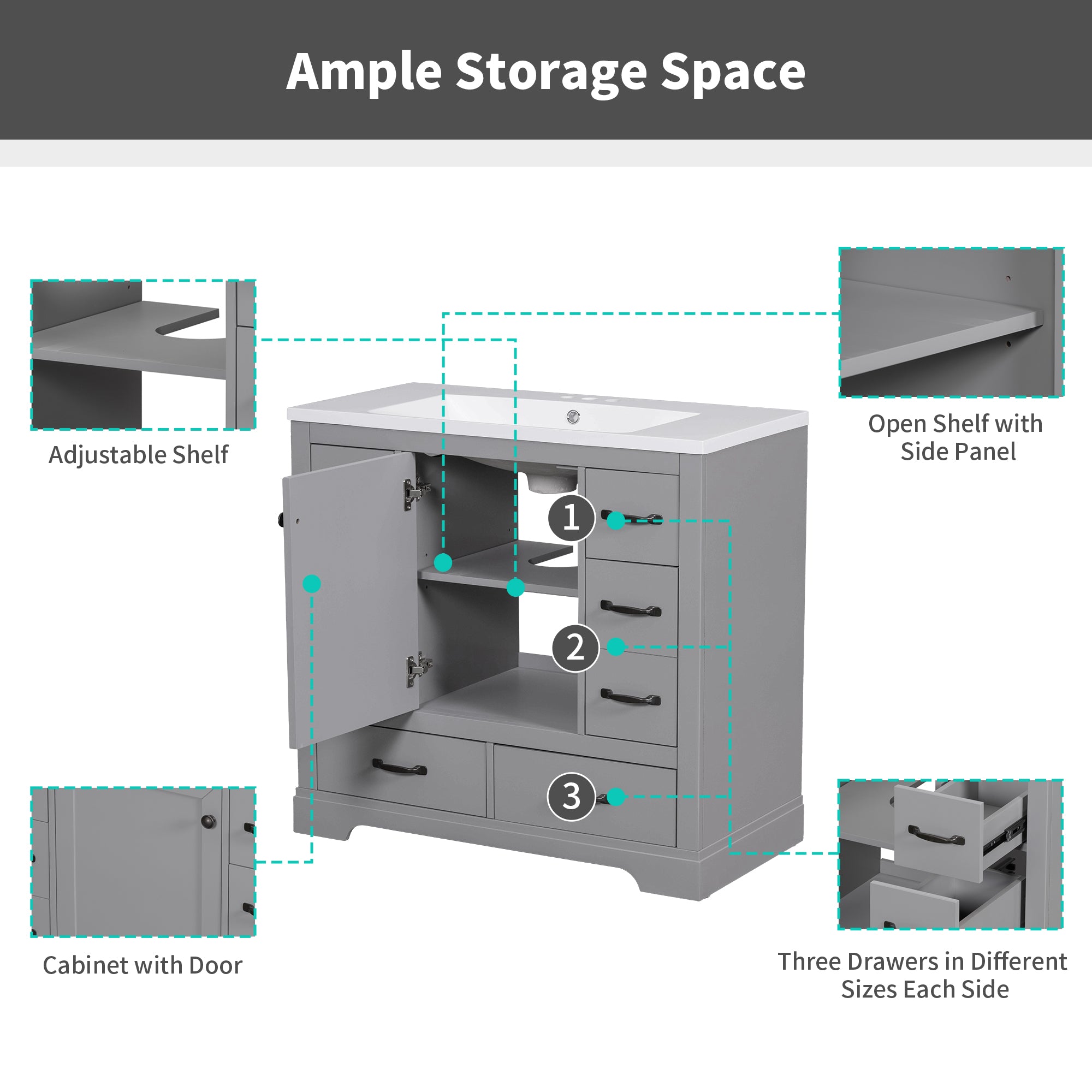 Ample Storage Space

Adjustable Shelf

Open Shelf with Side Panel

1

2

3

Cabinet with Door

Three Drawers in Different Sizes Each Side