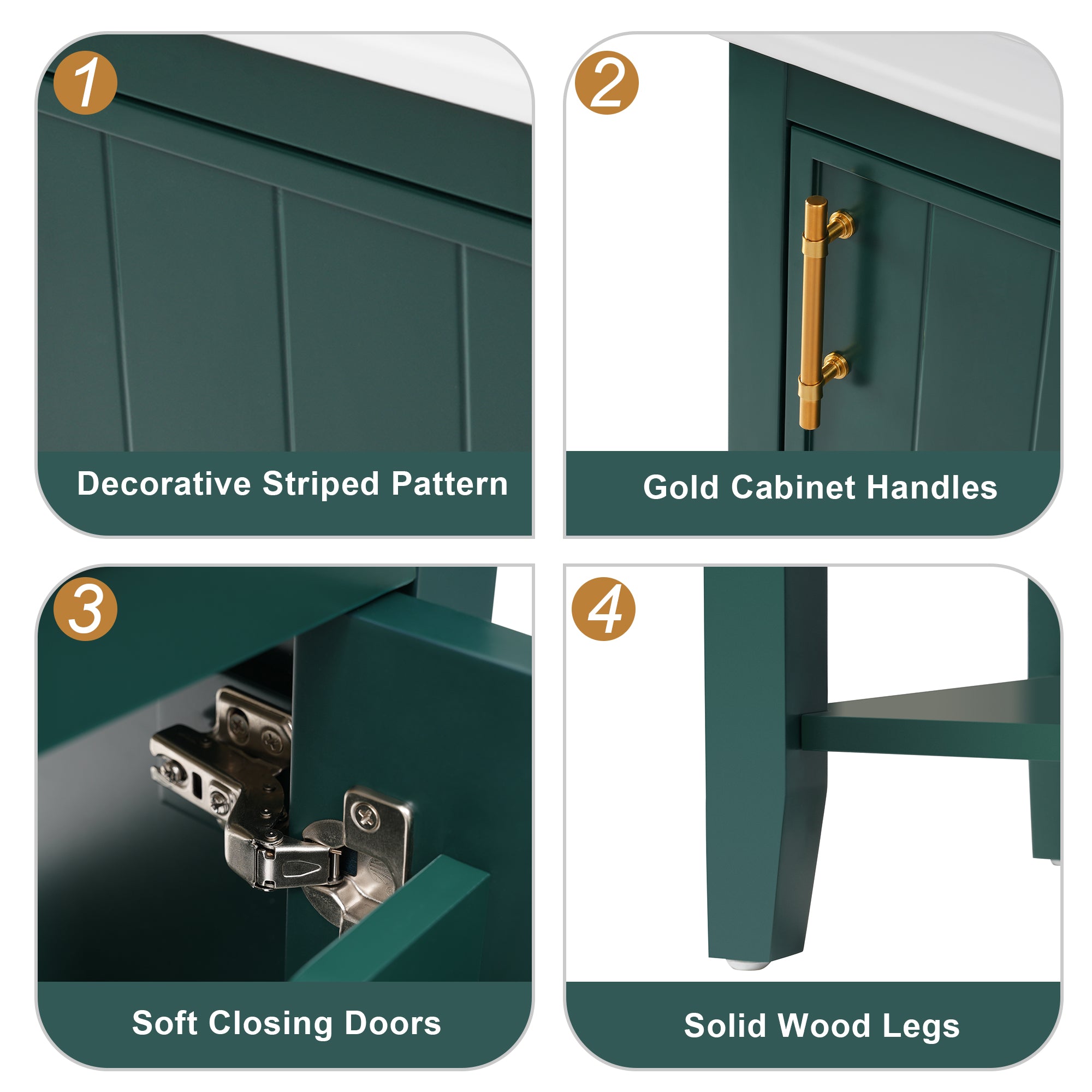 1
Decorative Striped Pattern

2
Gold Cabinet Handles

3
Soft Closing Doors

4
Solid Wood Legs