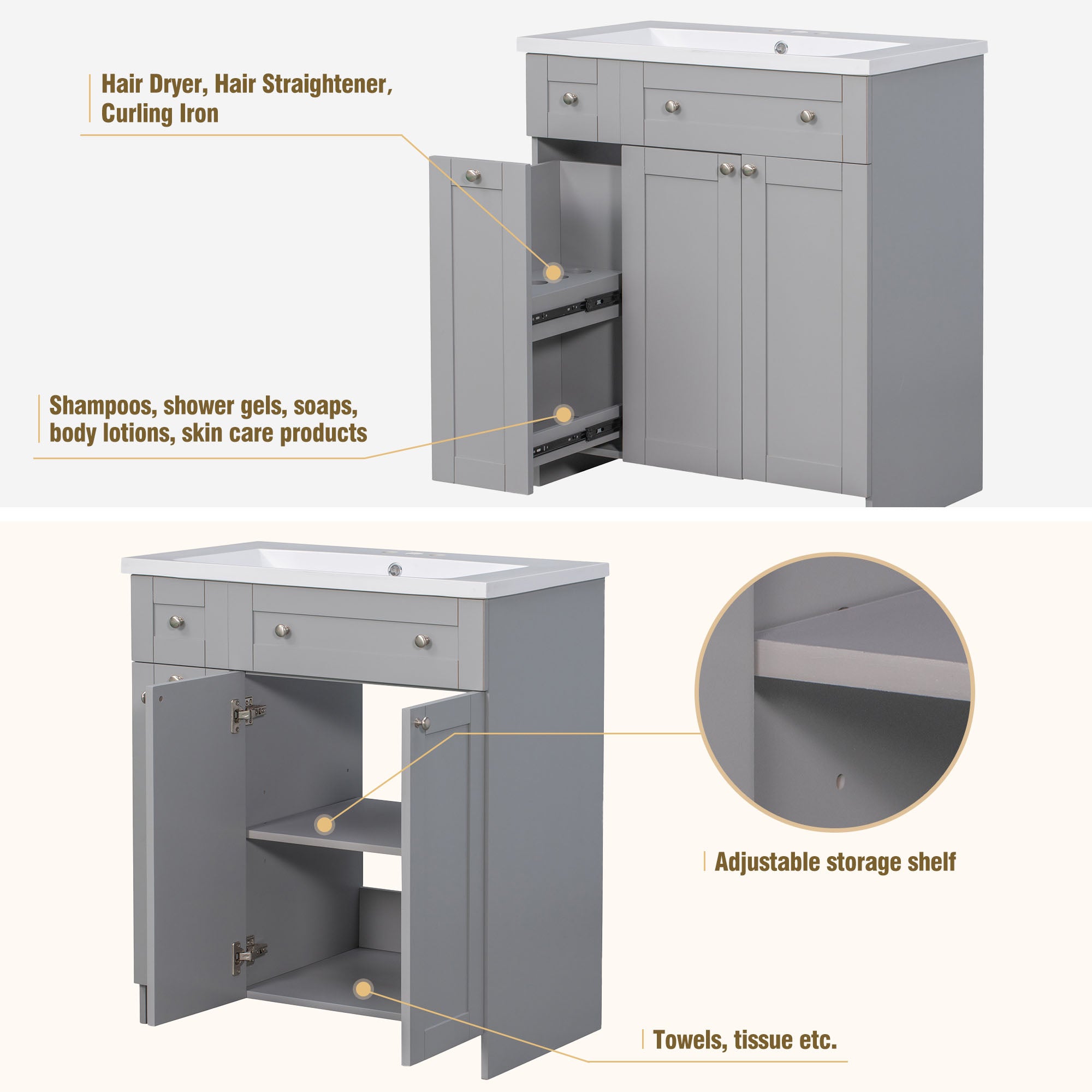 Hair Dryer, Hair Straightener, Curling Iron

Shampoos, shower gels, soaps, body lotions, skin care products

Adjustable storage shelf

Towels, tissue etc.