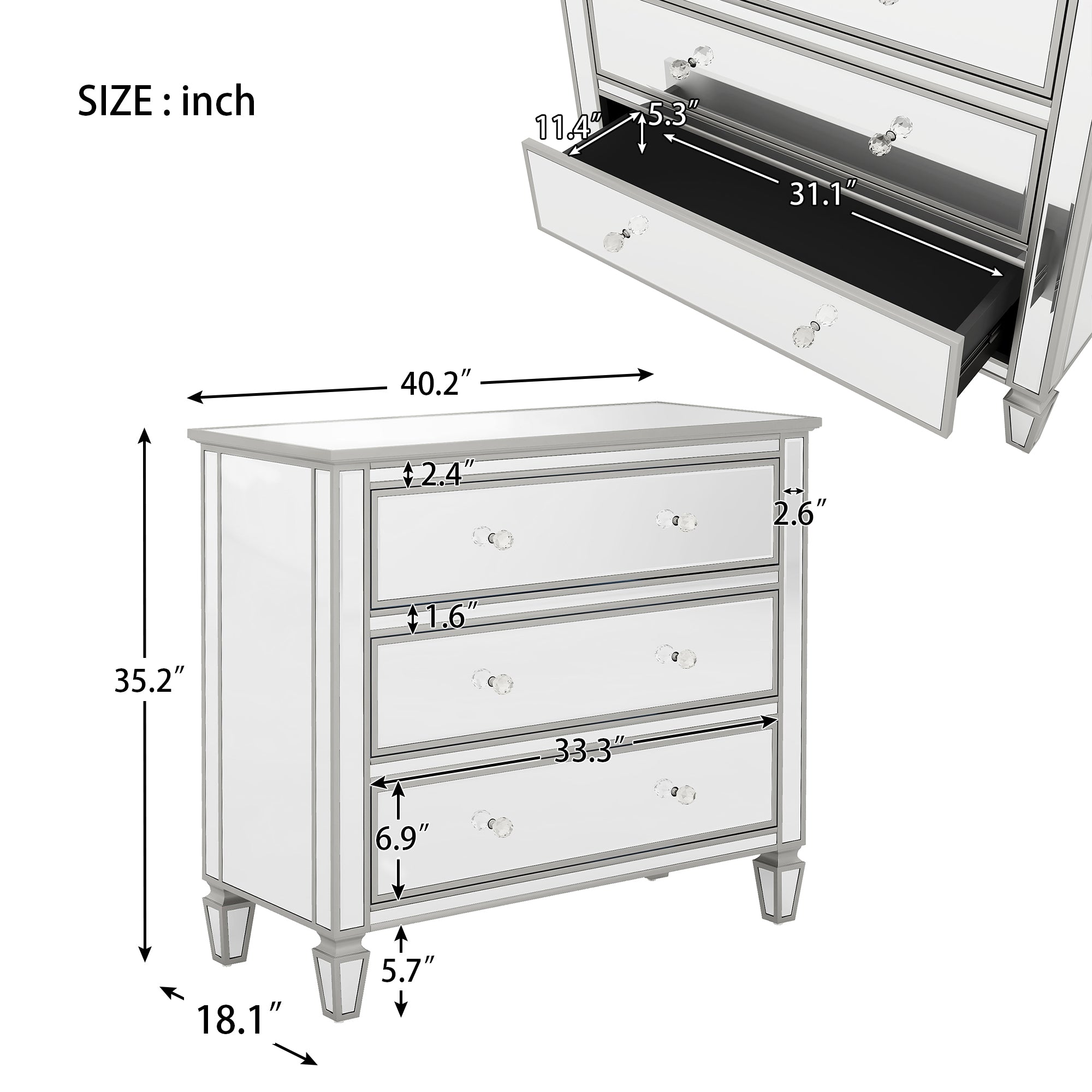 SIZE : inch

11.4″

5.3″

31.1″

40.2″

2.4″

2.6″

1.6″

35.2″

33.3″

6.9″

5.7″

18.1″