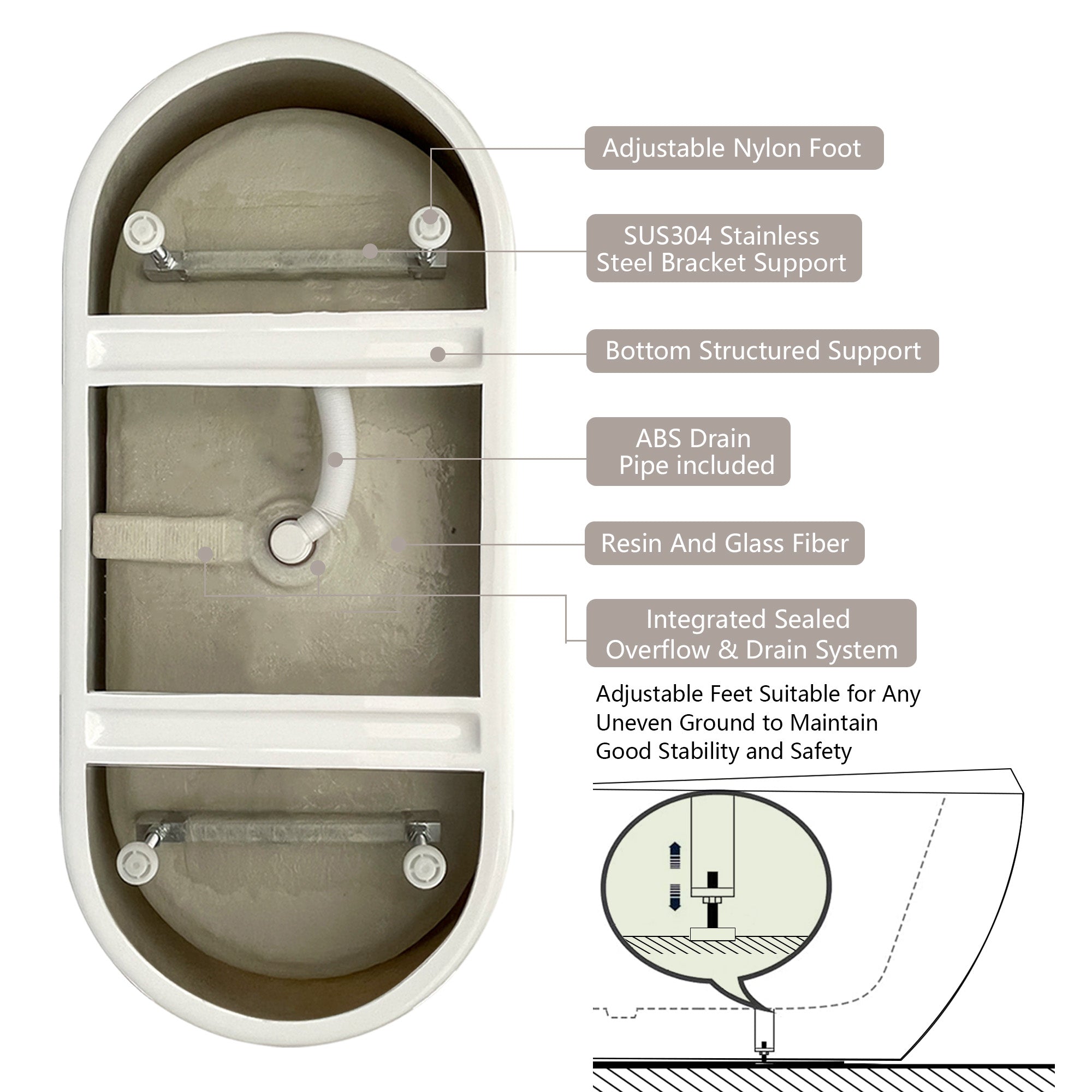 Adjustable Nylon Foot

SUS304 Stainless Steel Bracket Support

Bottom Structured Support

ABS Drain Pipe included

Resin And Glass Fiber

Integrated Sealed Overflow & Drain System

Adjustable Feet Suitable for Any Uneven Ground to Maintain Good Stability and Safety