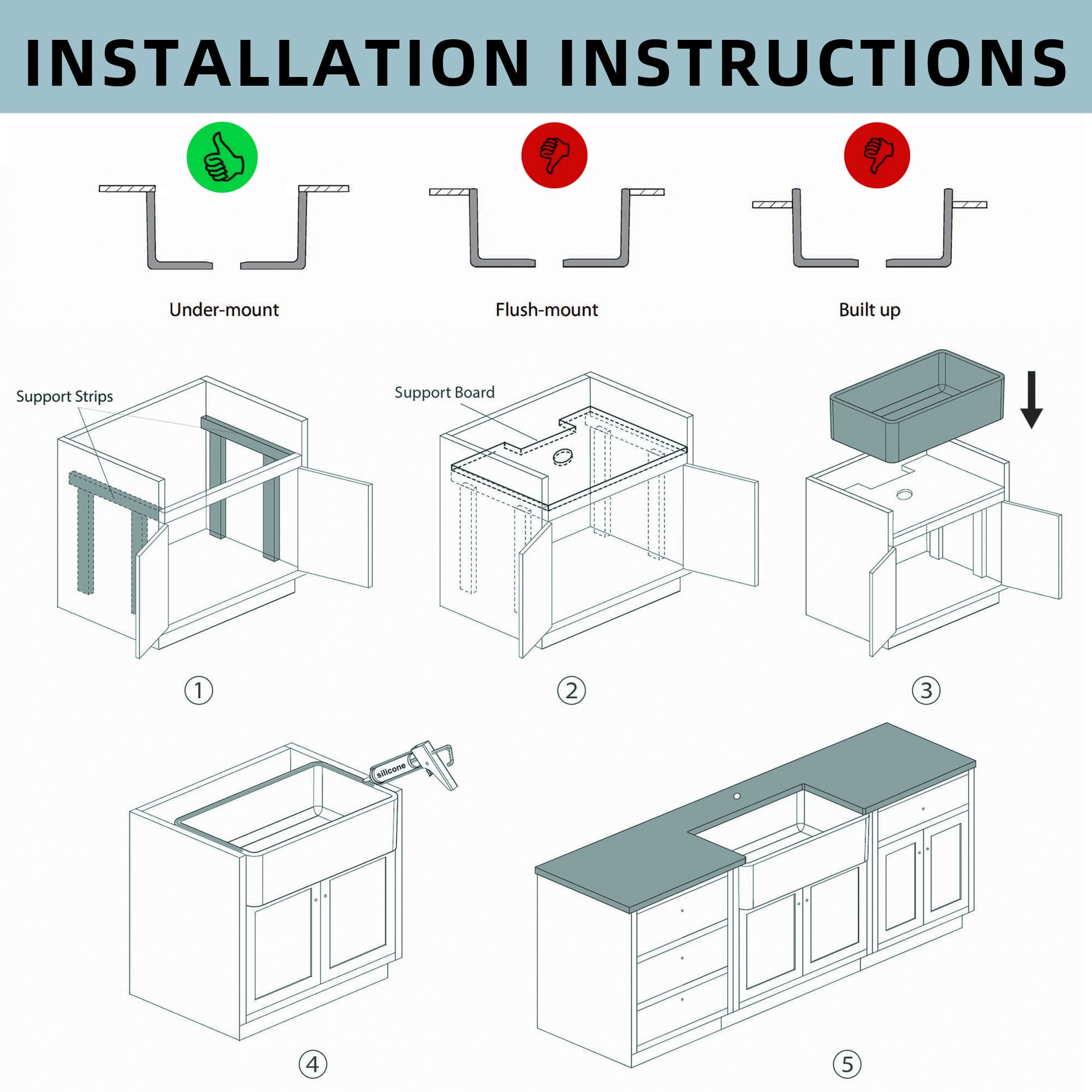 INSTALLATION INSTRUCTIONS

Under-mount

Flush-mount

Built up

Support Strips

Support Board

①

②

③

silicone

④

⑤