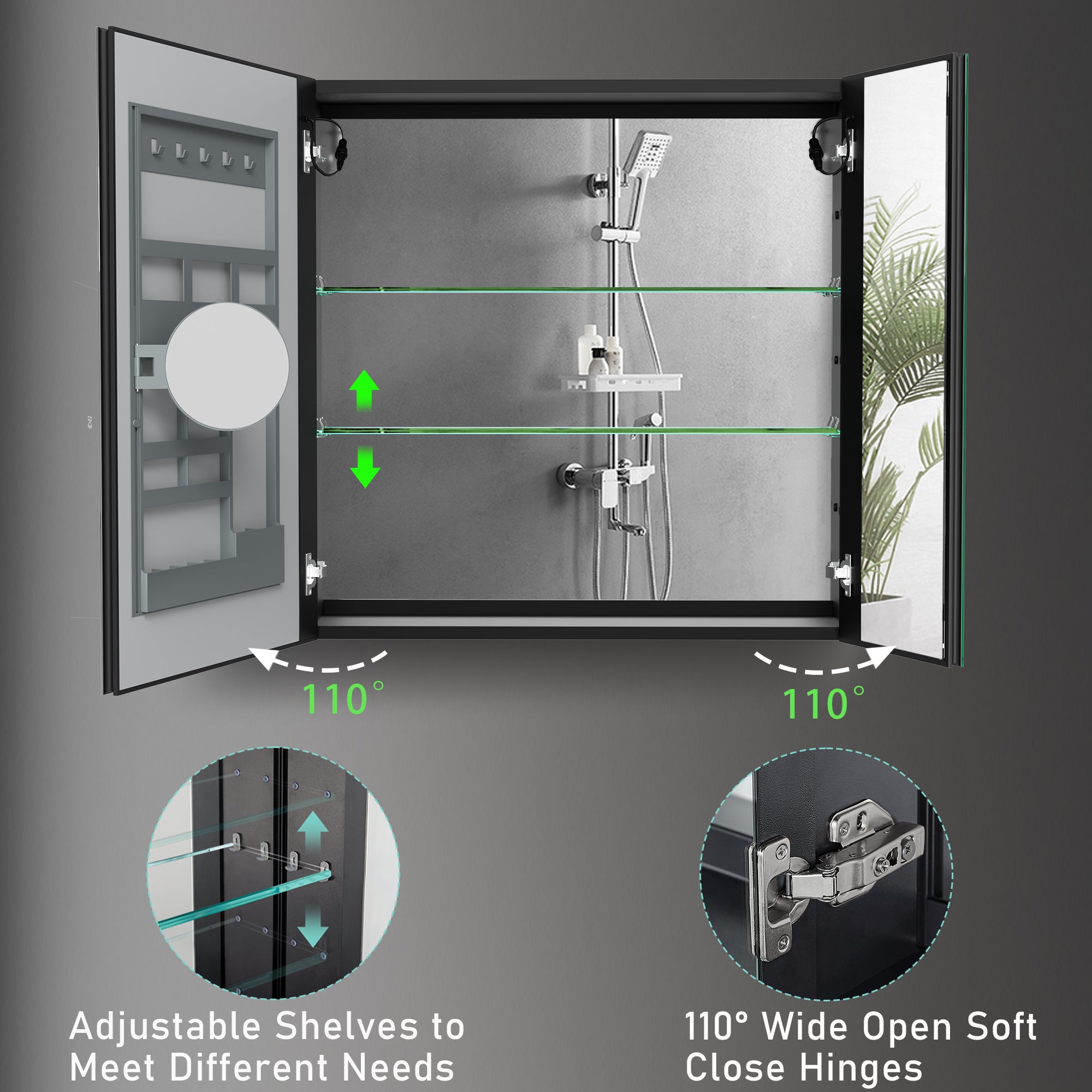 110°

110°

Adjustable Shelves to Meet Different Needs

110° Wide Open Soft Close Hinges