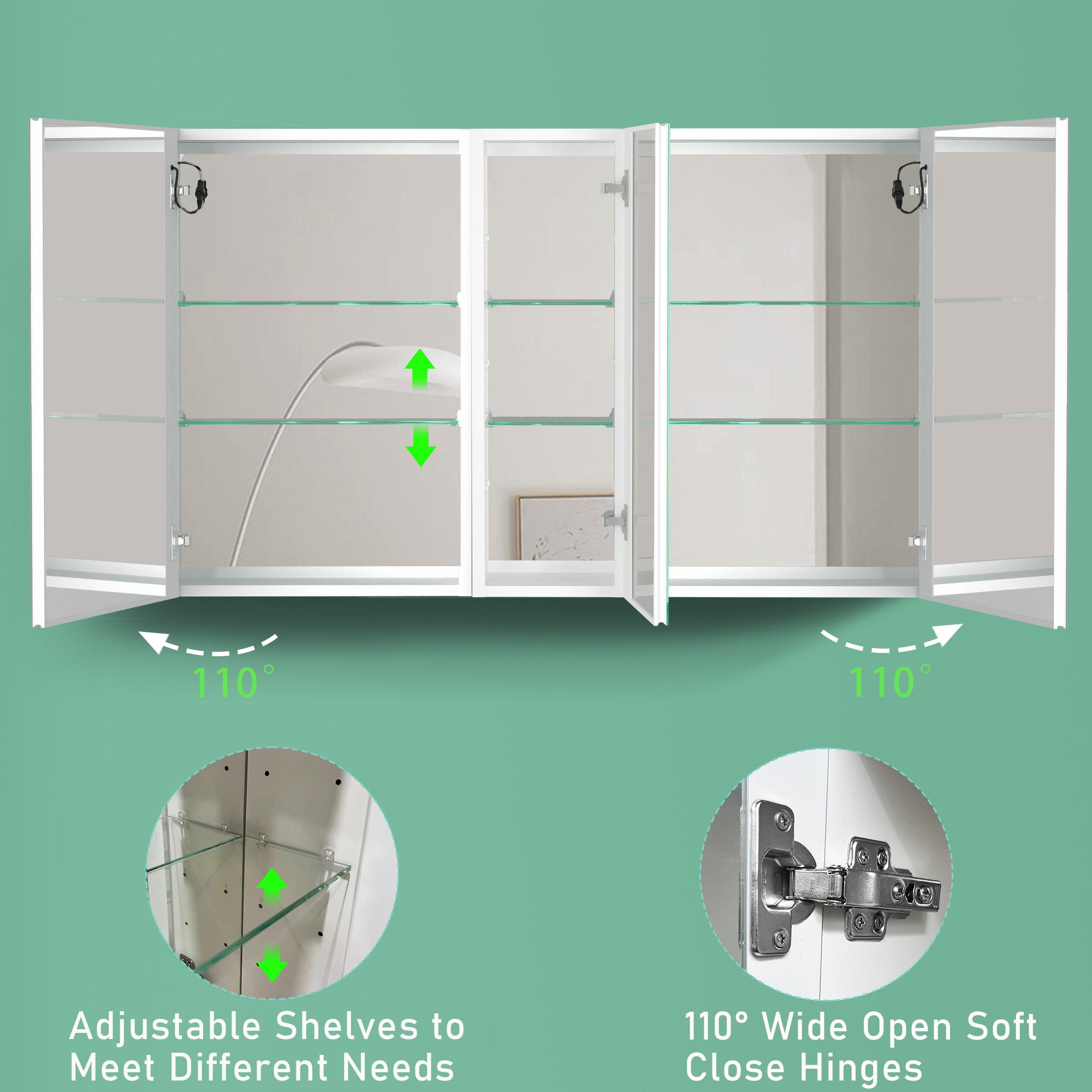 110°

110°

Adjustable Shelves to Meet Different Needs

110° Wide Open Soft Close Hinges