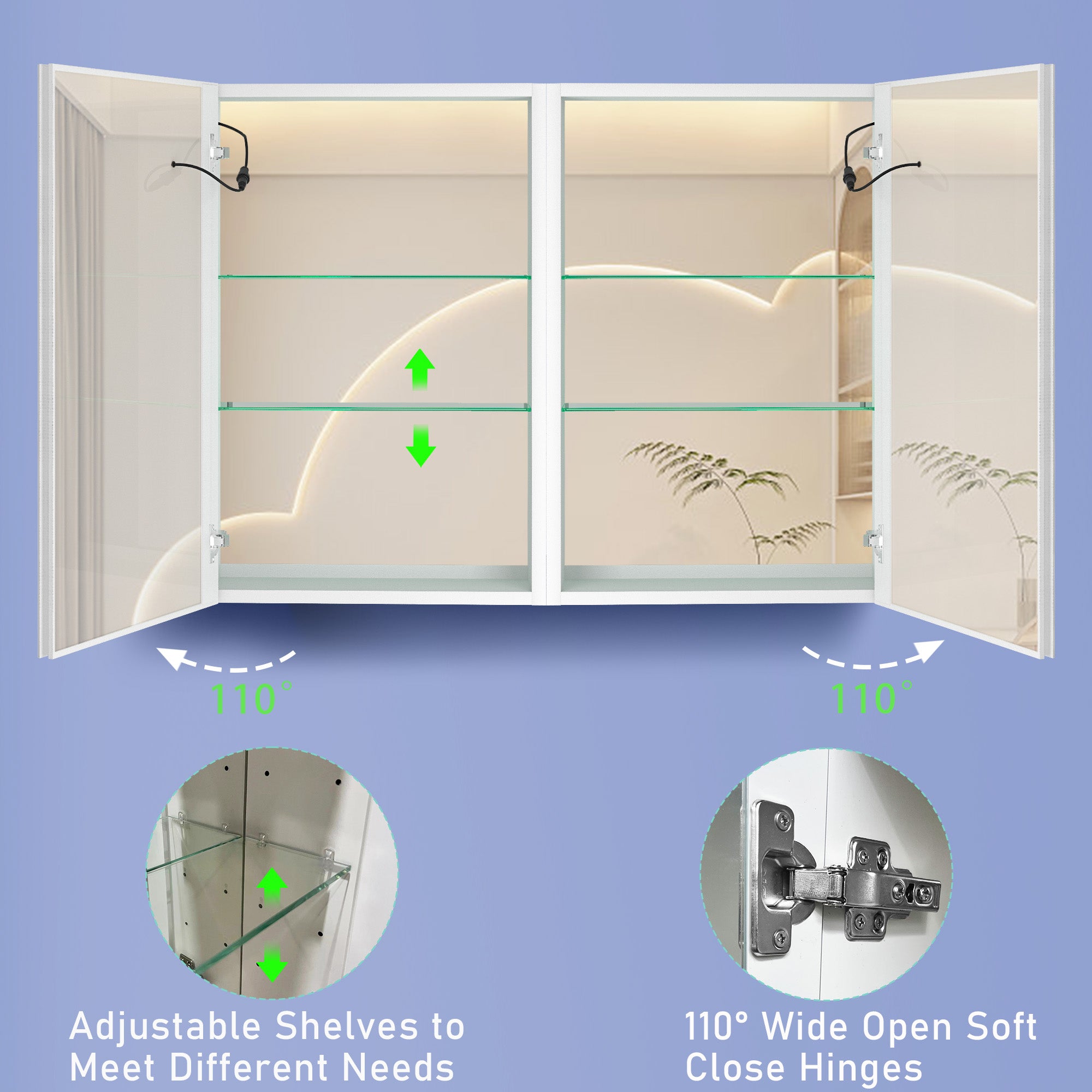 110°

110°

Adjustable Shelves to Meet Different Needs

110° Wide Open Soft Close Hinges