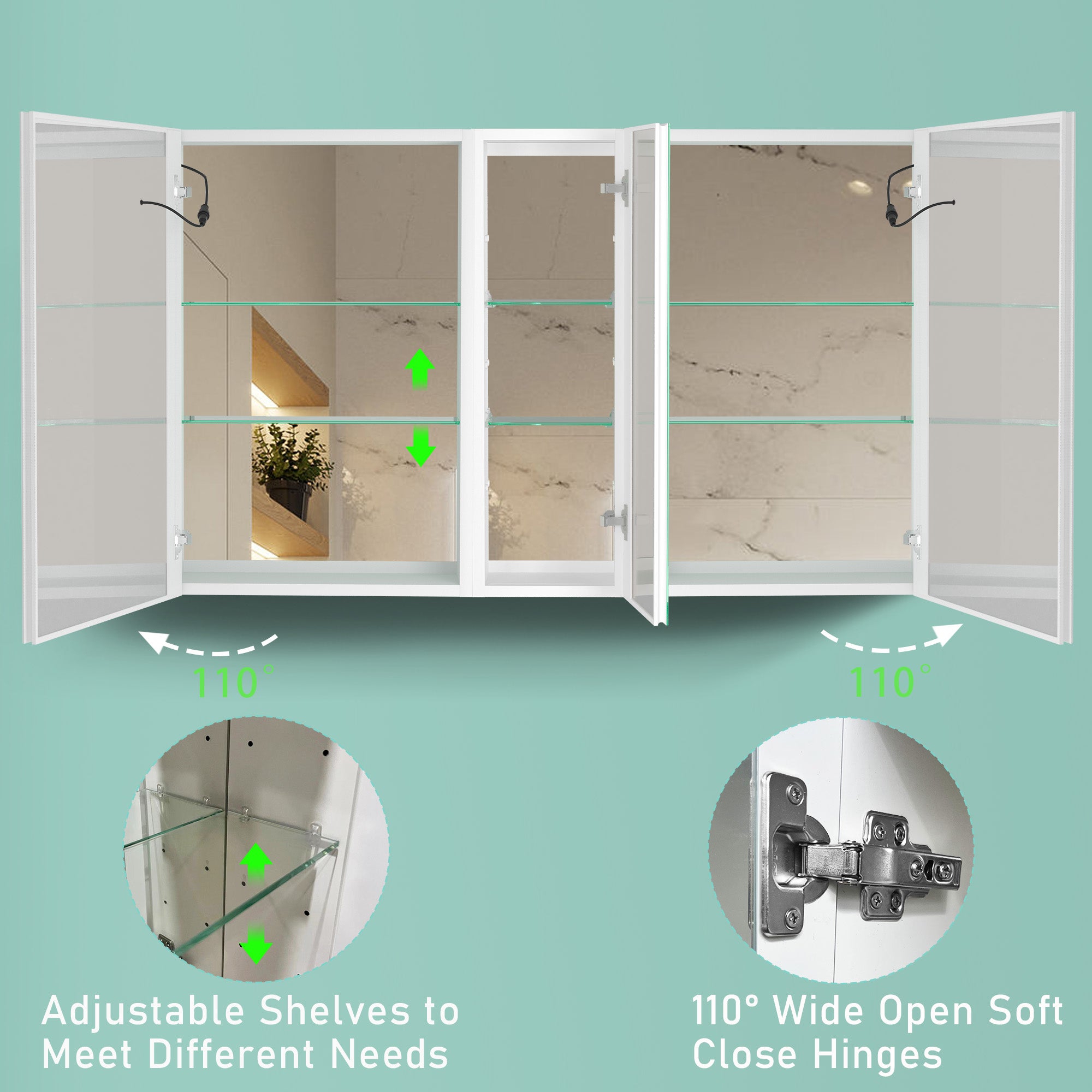 110°

110°

Adjustable Shelves to Meet Different Needs

110° Wide Open Soft Close Hinges