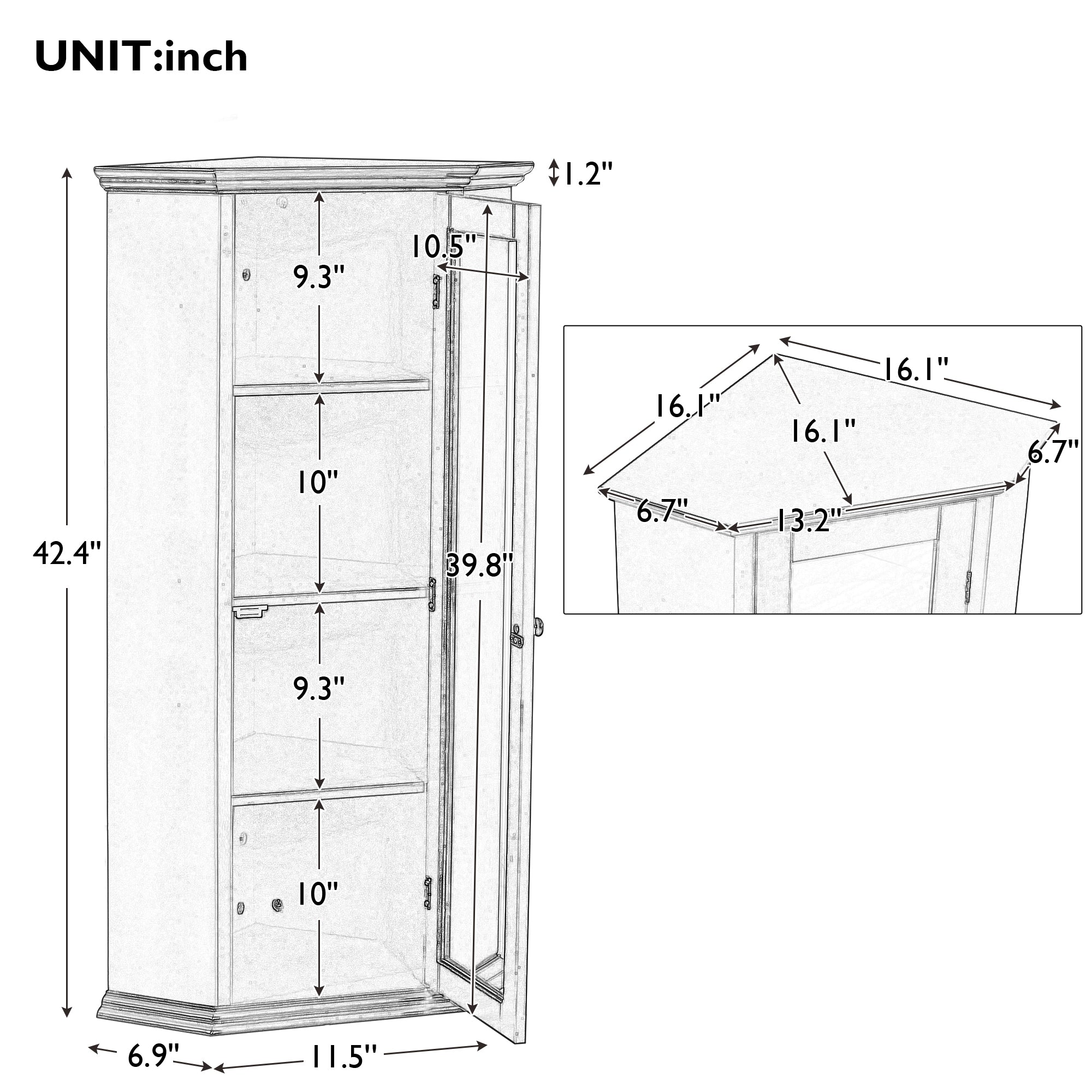 UNIT:inch

1.2"

10.5"

9.3"

10"

42.4"

39.8"

9.3"

10"

6.9"

11.5"

16.1"

16.1"

16.1"

6.7"

6.7"

13.2"