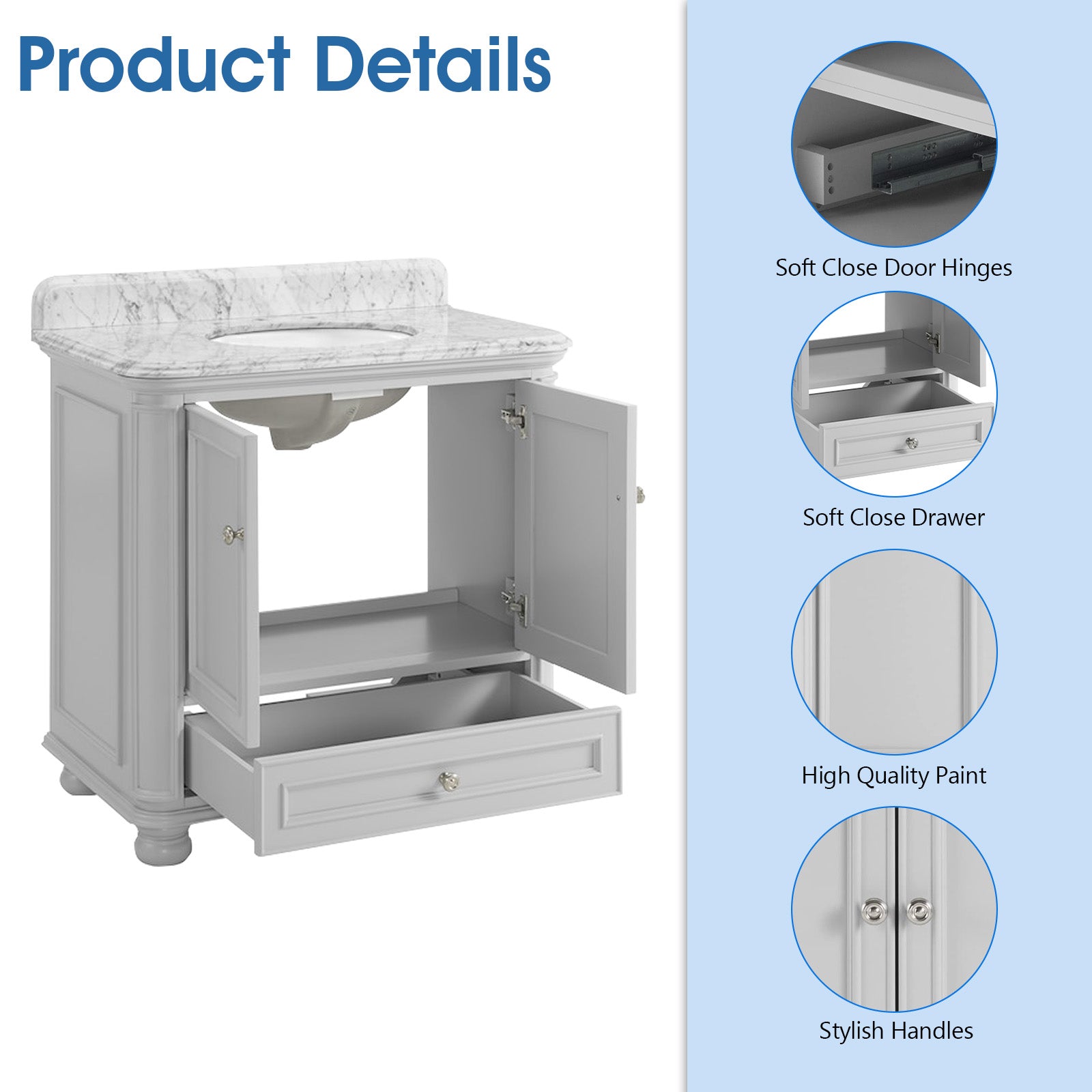 Product Details

Soft Close Door Hinges

Soft Close Drawer

High Quality Paint

Stylish Handles