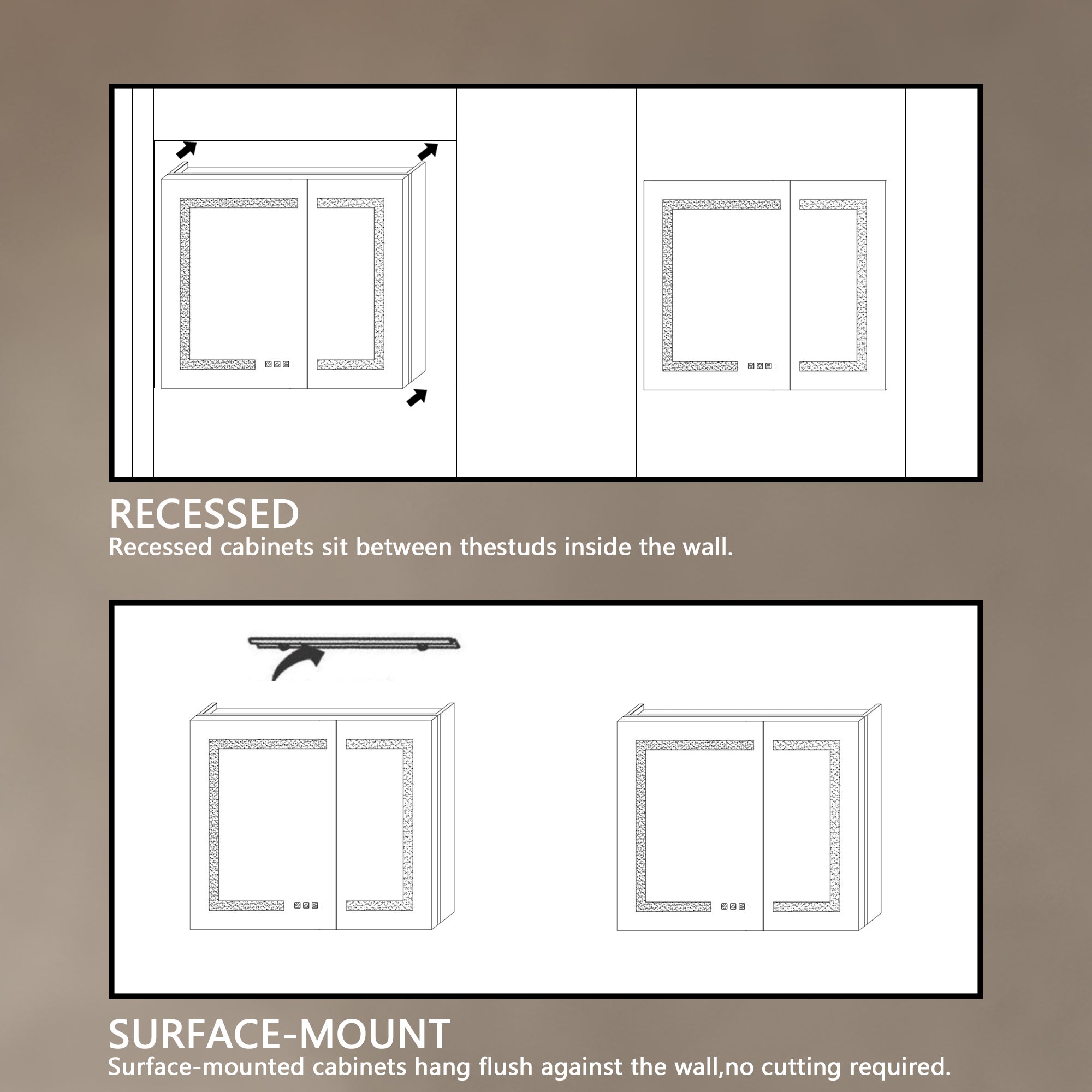 RECESSED
Recessed cabinets sit between thestuds inside the wall.

SURFACE-MOUNT
Surface-mounted cabinets hang flush against the wall,no cutting required.