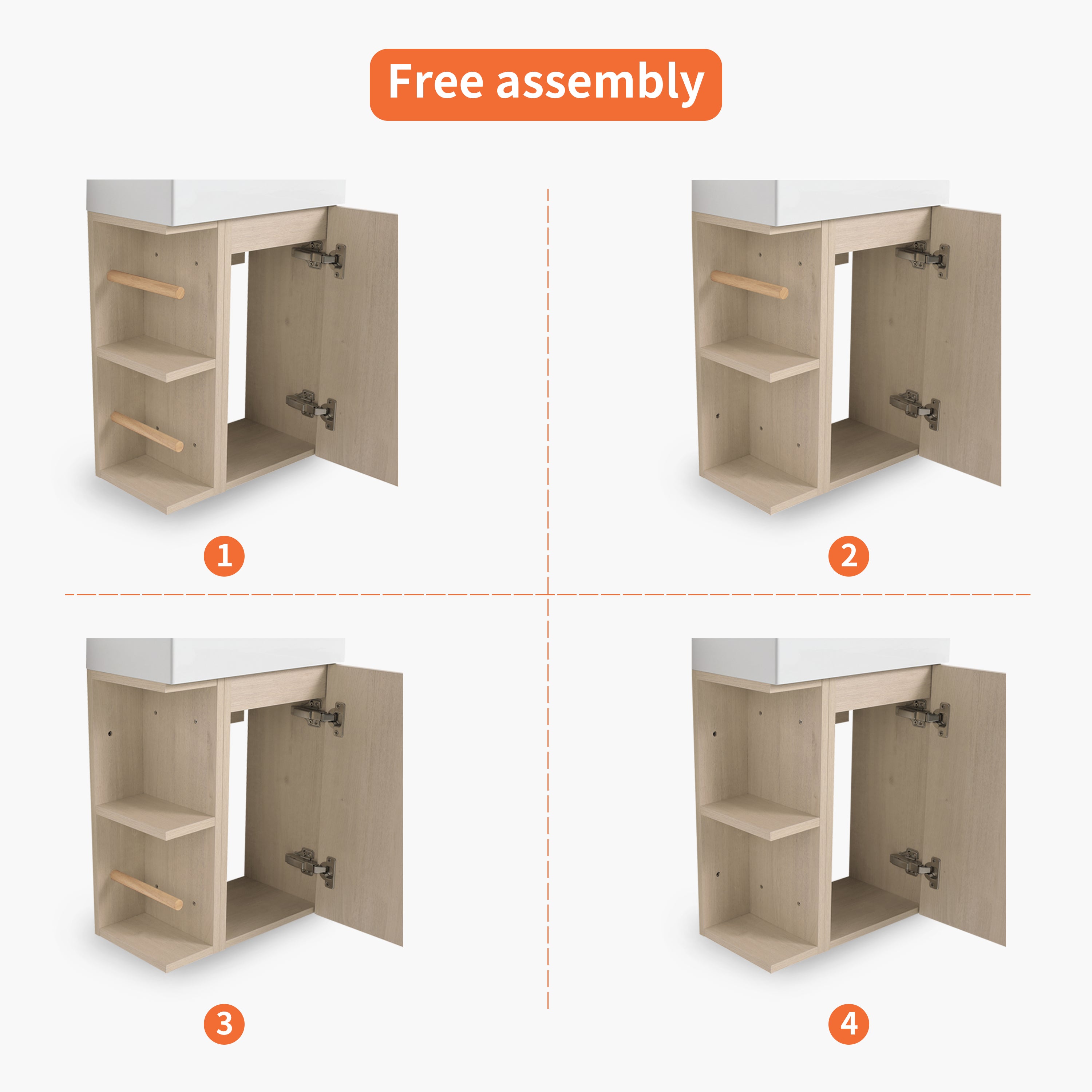 Free assembly

1

2

3

4