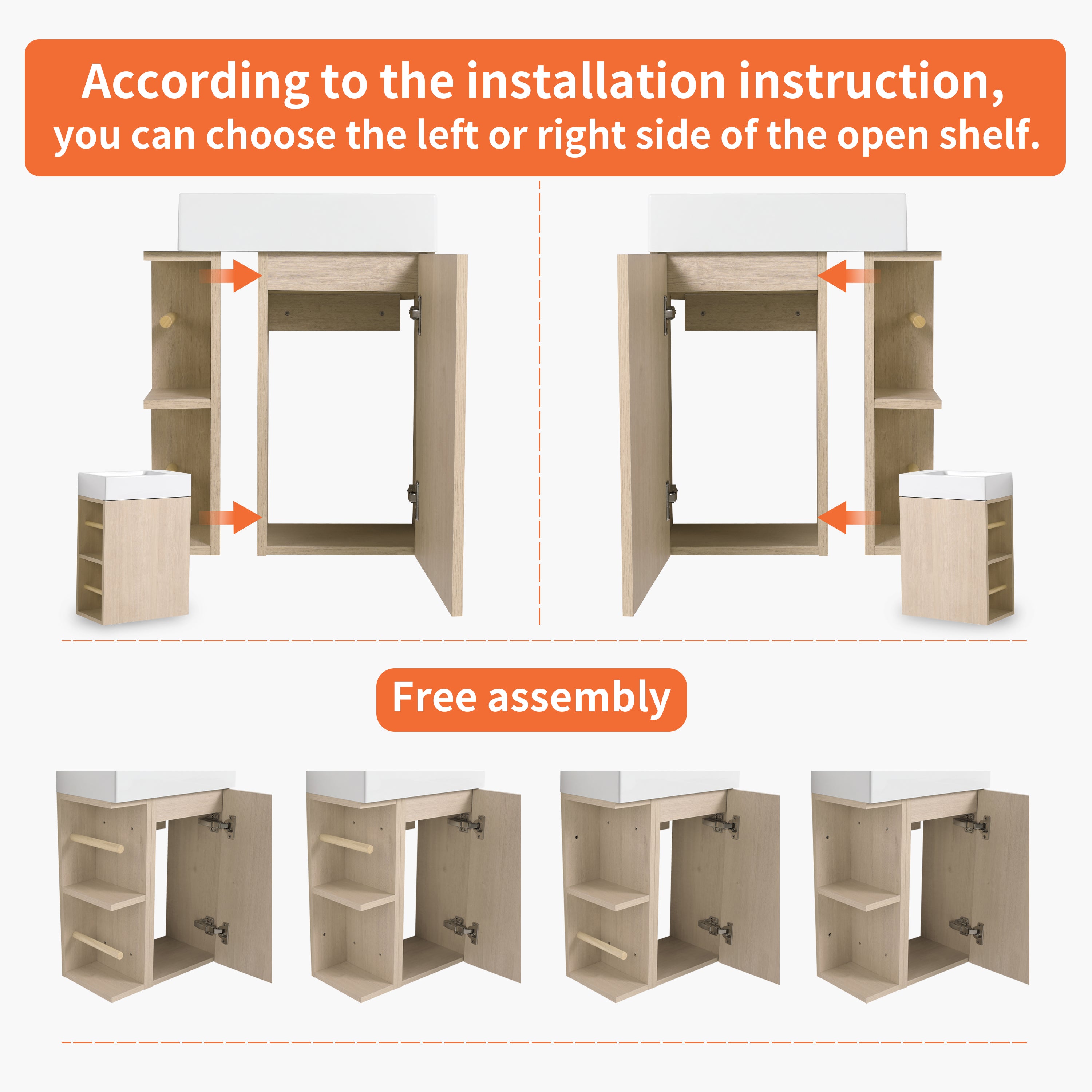 According to the installation instruction, you can choose the left or right side of the open shelf.

Free assembly