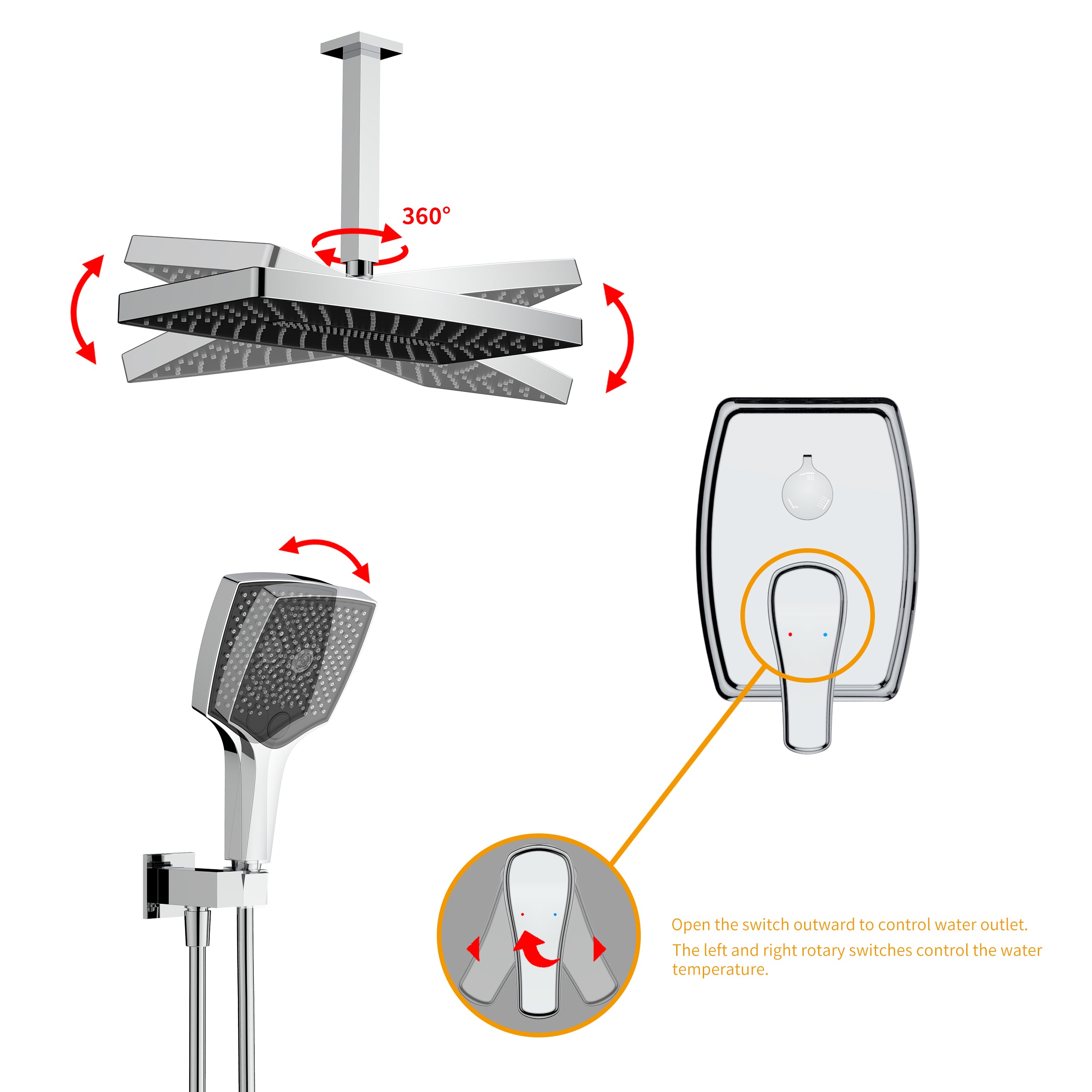 360°

Open the switch outward to control water outlet.

The left and right rotary switches control the water temperature.