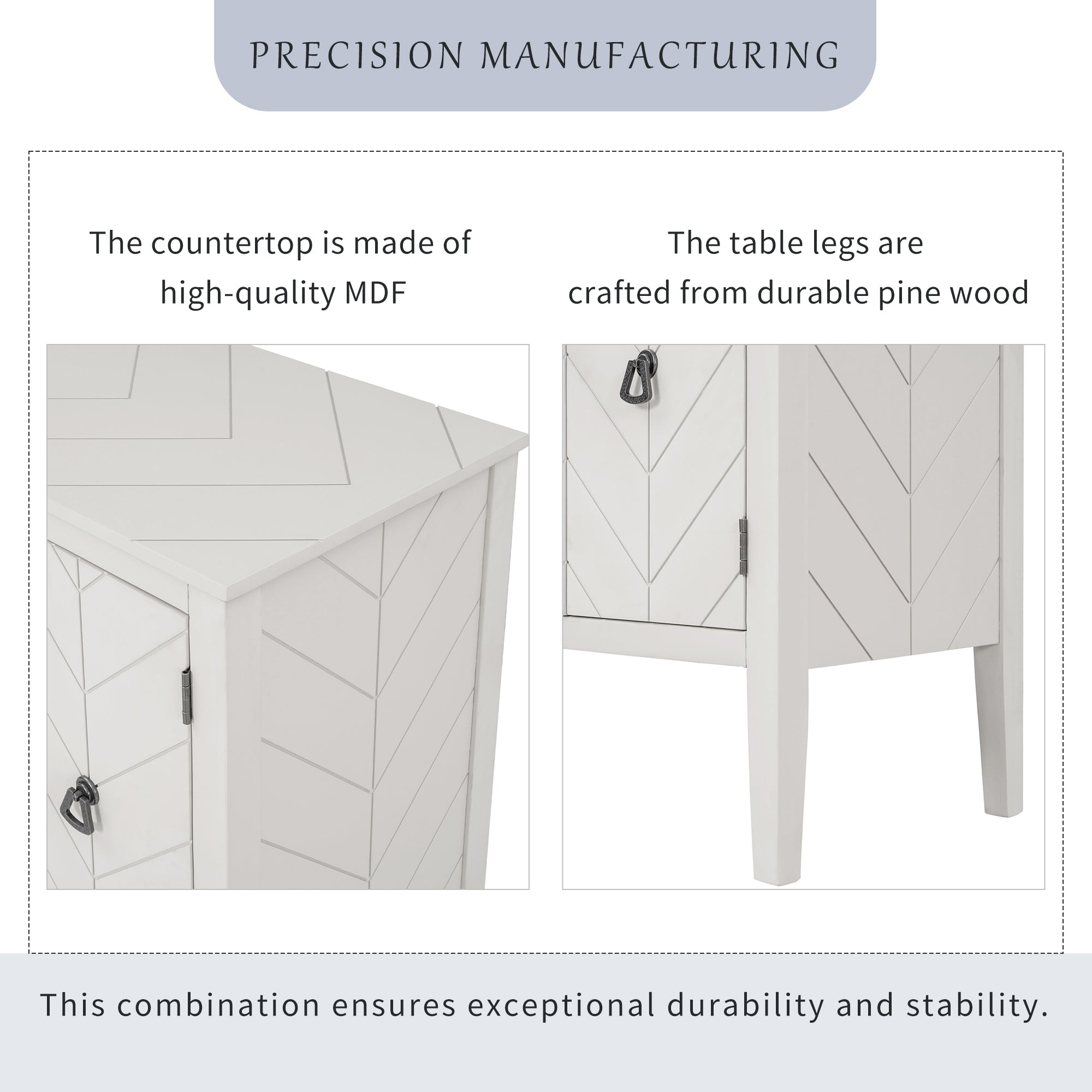 PRECISION MANUFACTURING

The countertop is made of high-quality MDF

The table legs are crafted from durable pine wood

This combination ensures exceptional durability and stability.