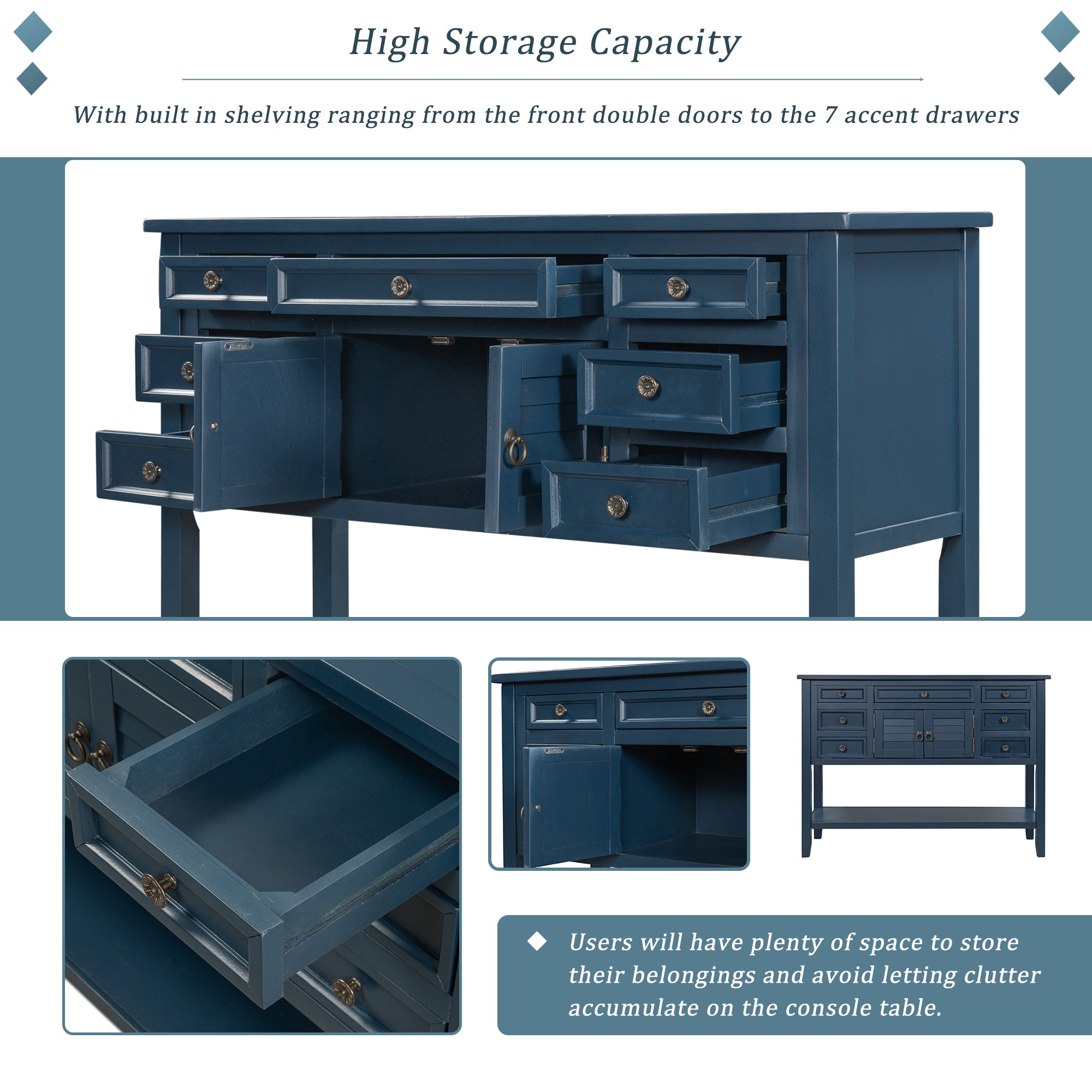 High Storage Capacity

With built in shelving ranging from the front double doors to the 7 accent drawers

Users will have plenty of space to store their belongings and avoid letting clutter accumulate on the console table.