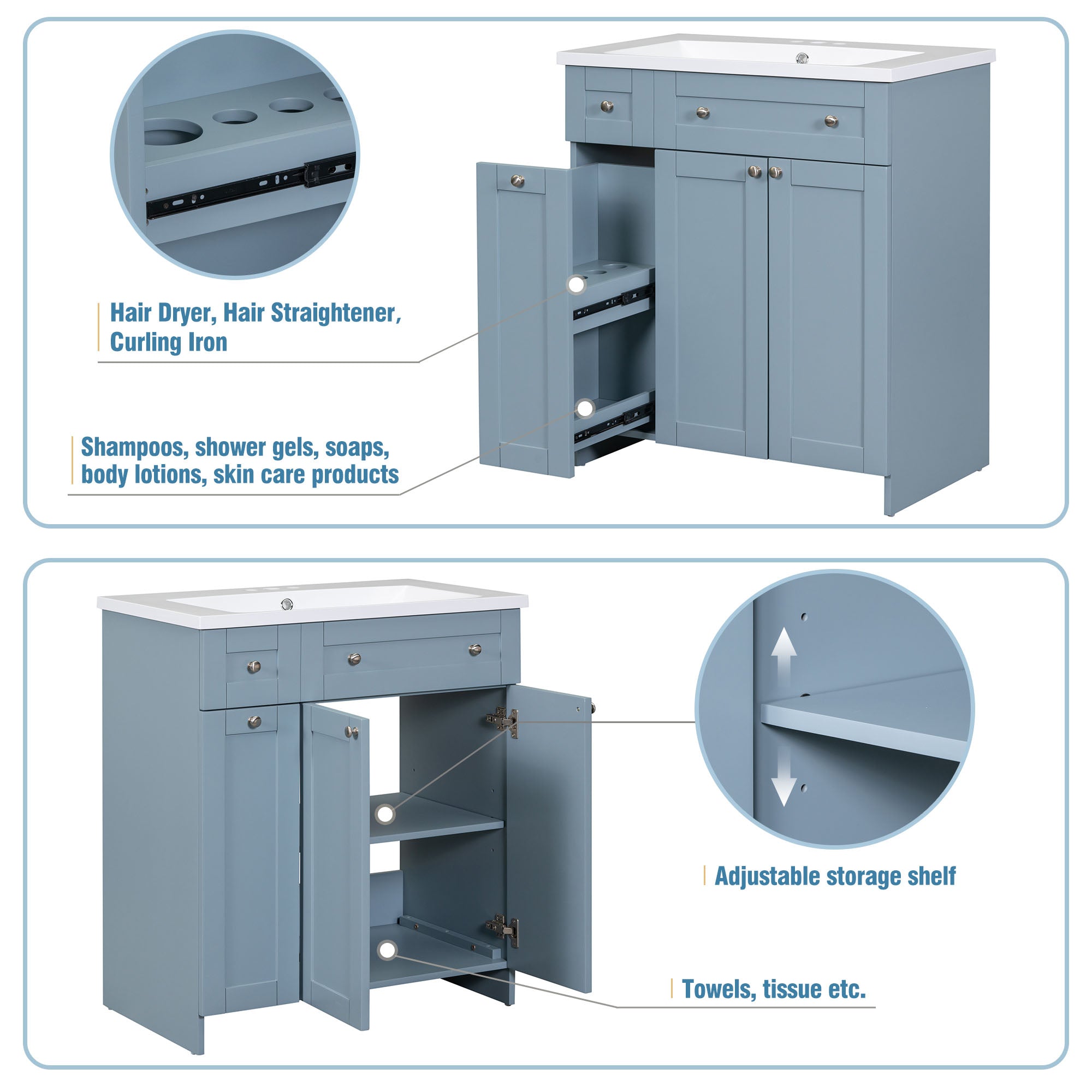 Hair Dryer, Hair Straightener, Curling Iron

Shampoos, shower gels, soaps, body lotions, skin care products

Adjustable storage shelf

Towels, tissue etc.