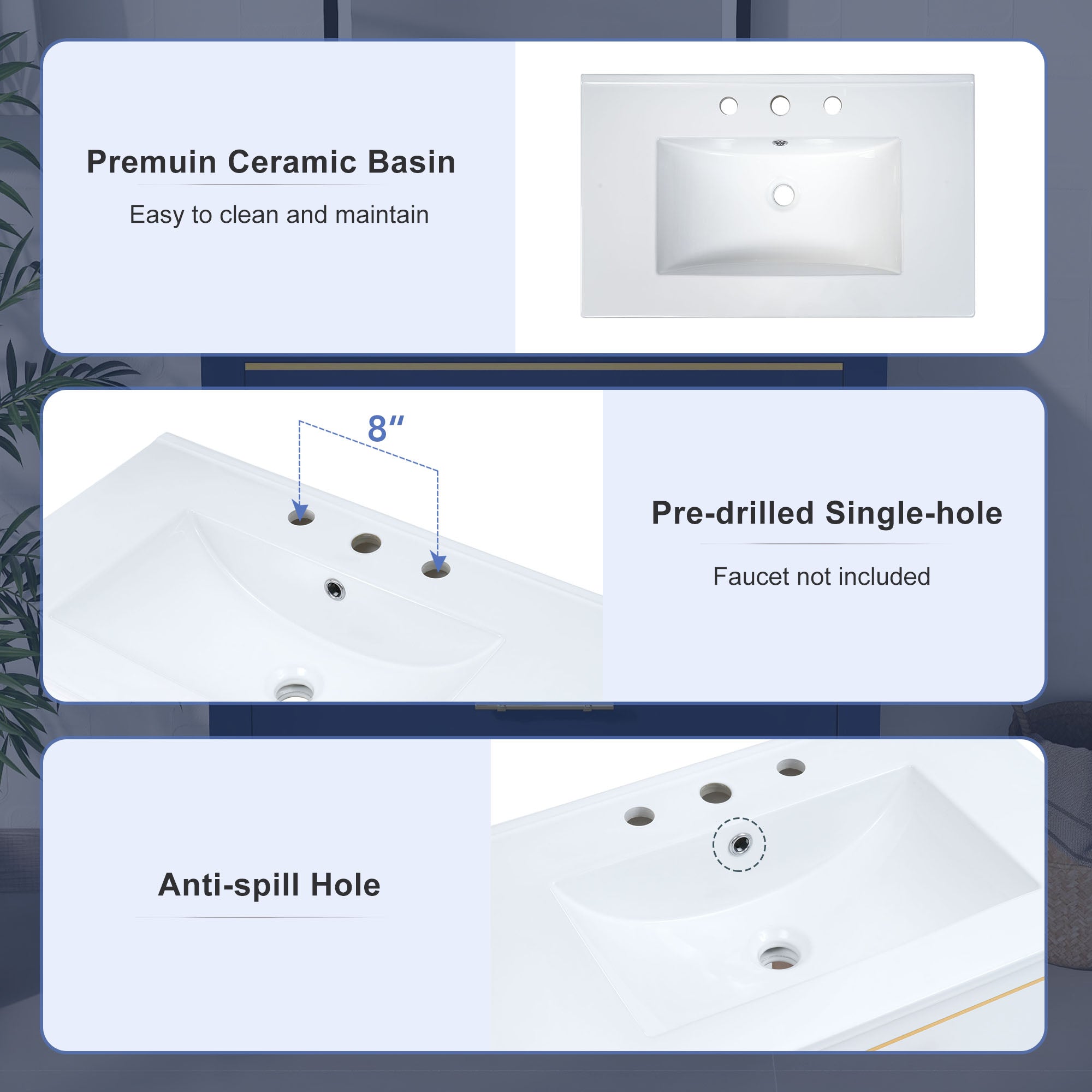 Premuin Ceramic Basin

Easy to clean and maintain

8″

Pre-drilled Single-hole

Faucet not included

Anti-spill Hole