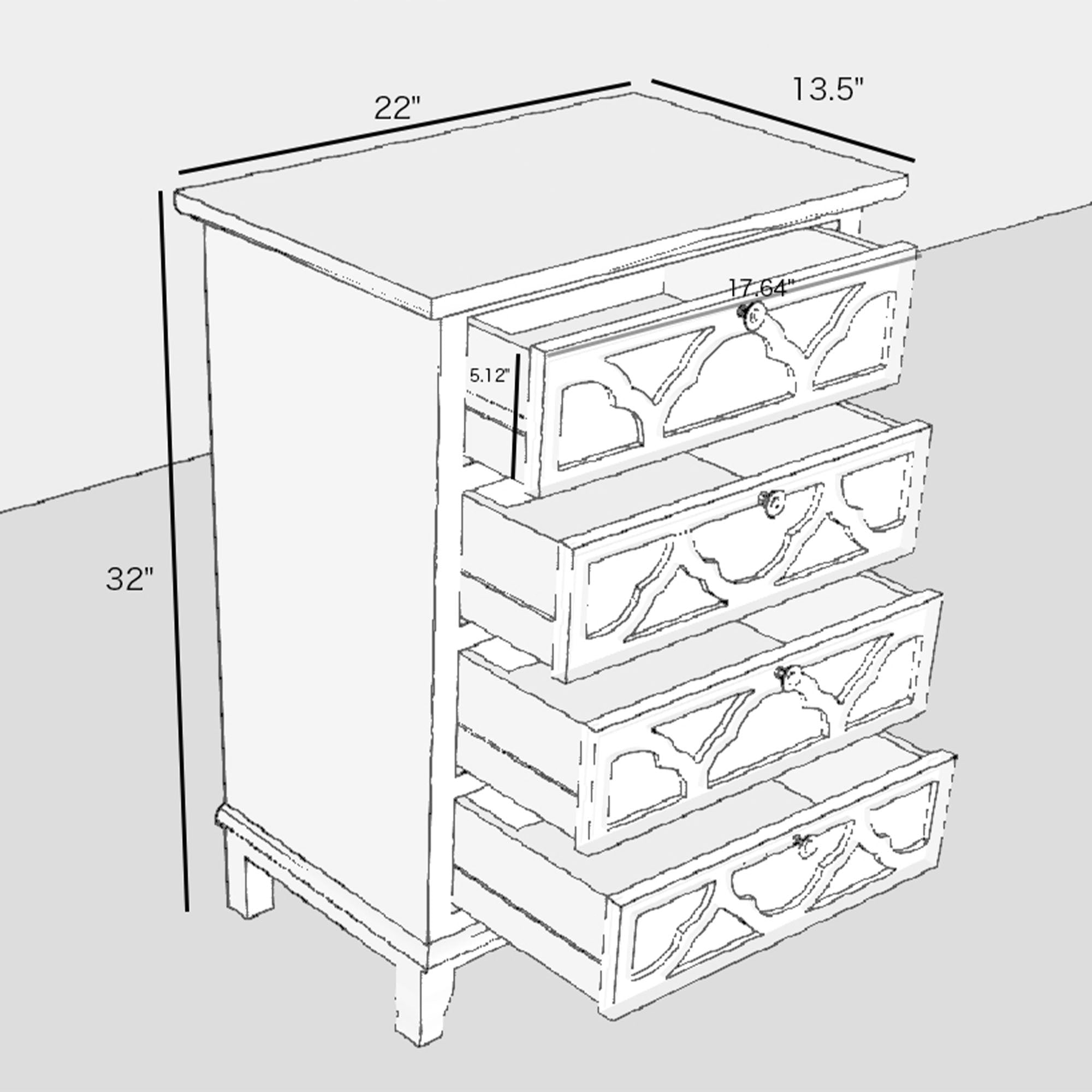 22"

13.5"

17.64"

5.12"

32"