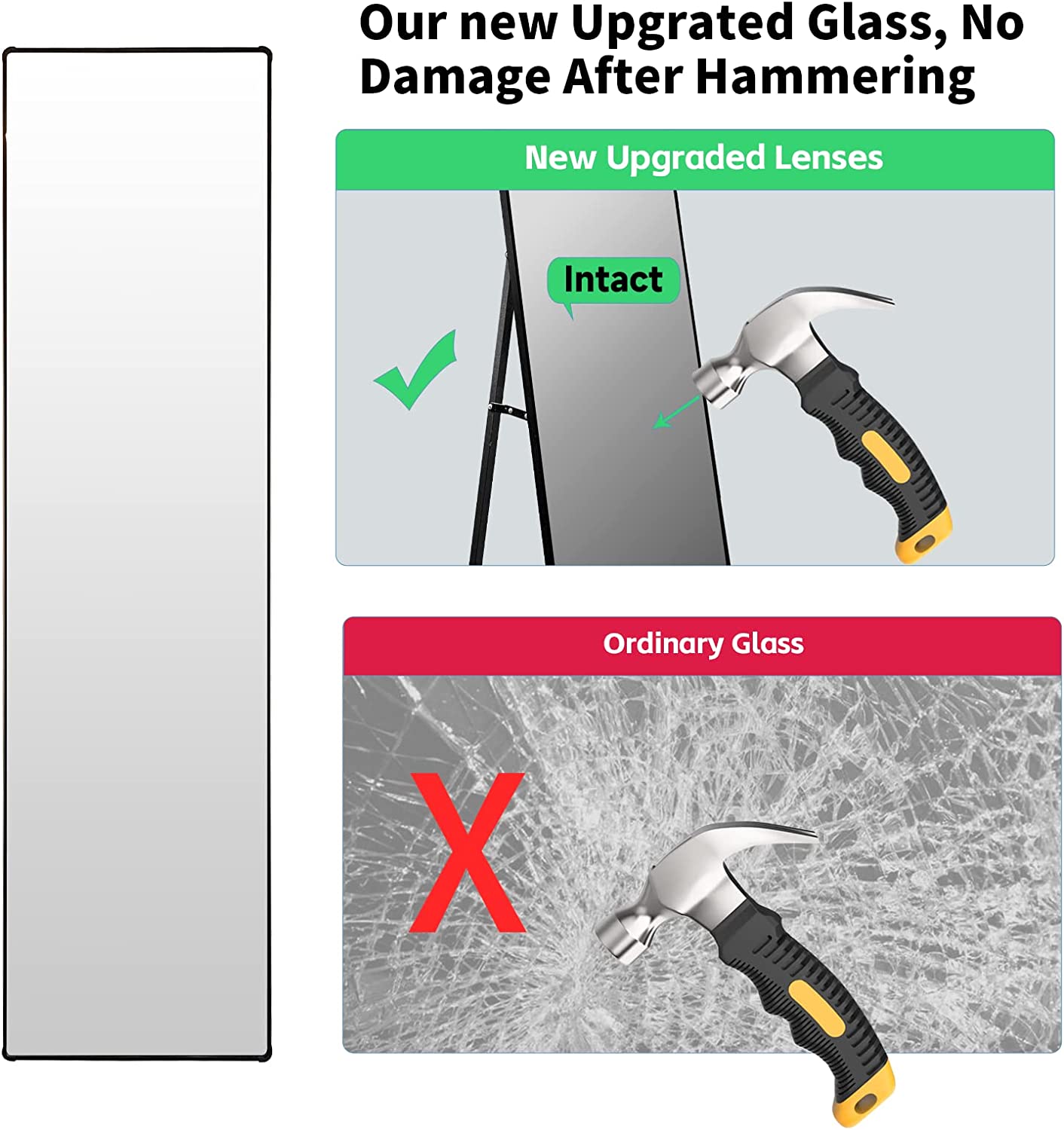 Our new Upgrated Glass, No Damage After Hammering

New Upgraded Lenses

Intact

Ordinary Glass

X