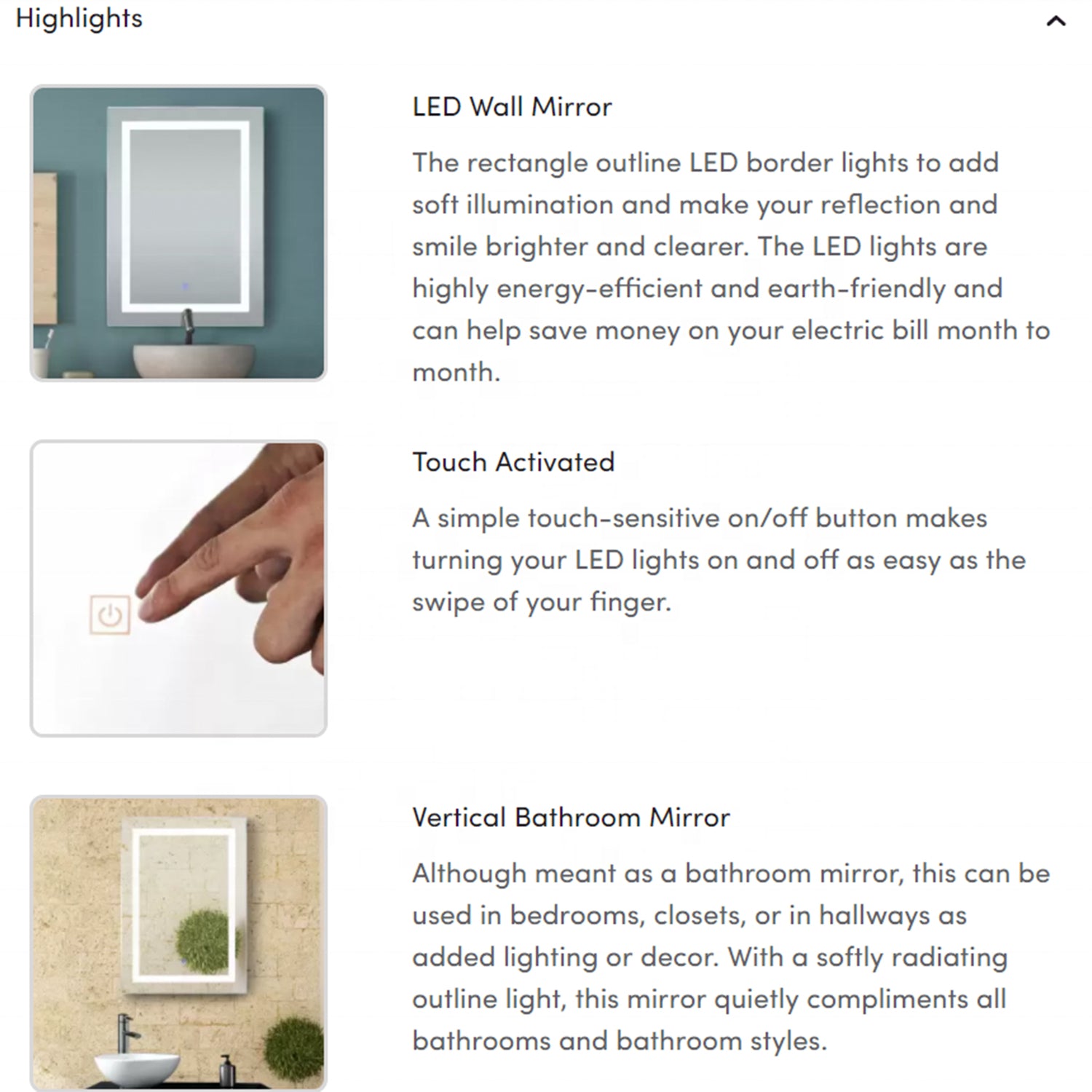 Highlights

LED Wall Mirror

The rectangle outline LED border lights to add soft illumination and make your reflection and smile brighter and clearer. The LED lights are highly energy-efficient and earth-friendly and can help save money on your electric bill month to month.

Touch Activated

A simple touch-sensitive on/off button makes turning your LED lights on and off as easy as the swipe of your finger.

Vertical Bathroom Mirror

Although meant as a bathroom mirror, this can be used in bedrooms, closets, or in hallways as added lighting or decor. With a softly radiating outline light, this mirror quietly compliments all bathrooms and bathroom styles.