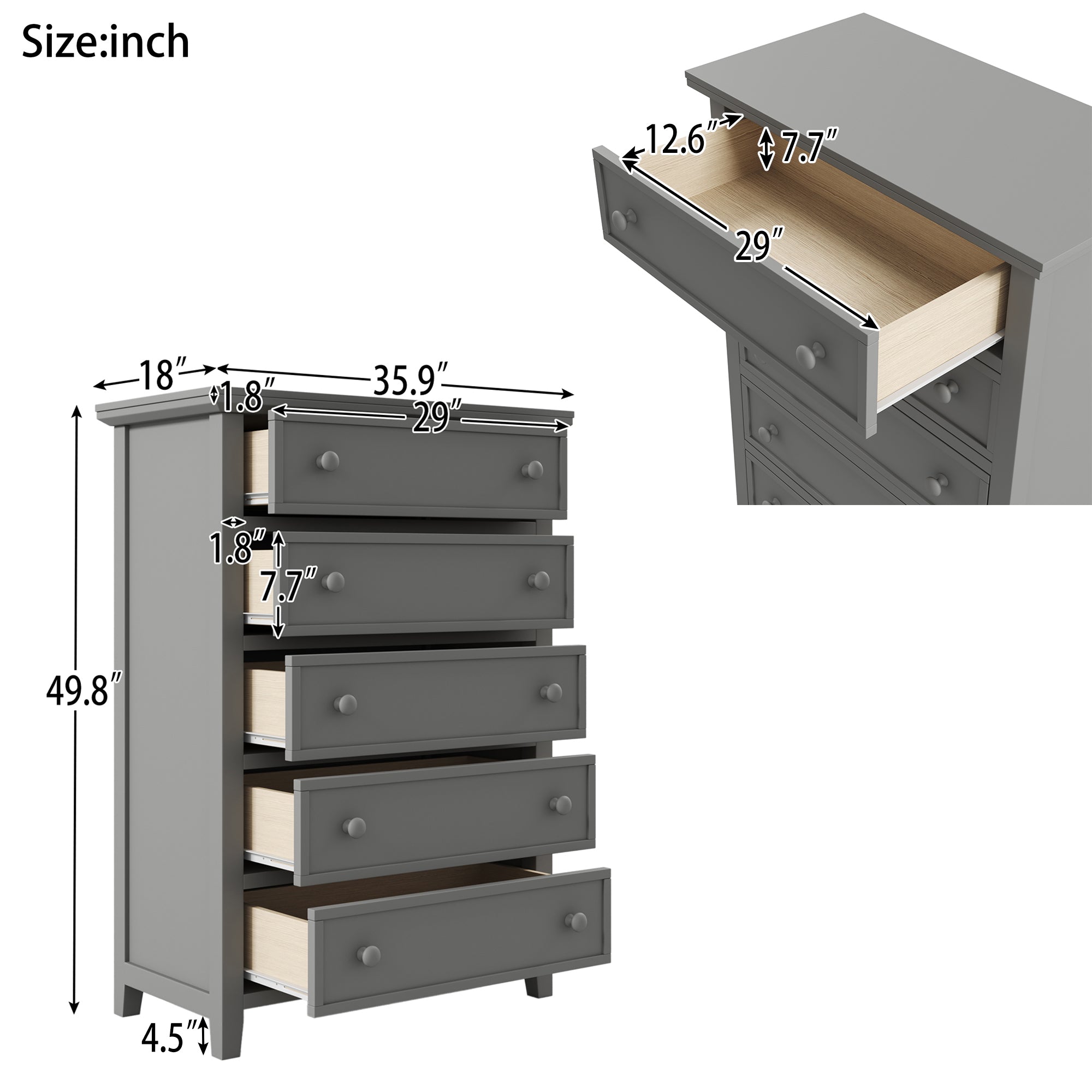 Size:inch

12.6″
7.7″
29″

18″
35.9″
1.8″
29″
1.8″
7.7″
49.8″
4.5″