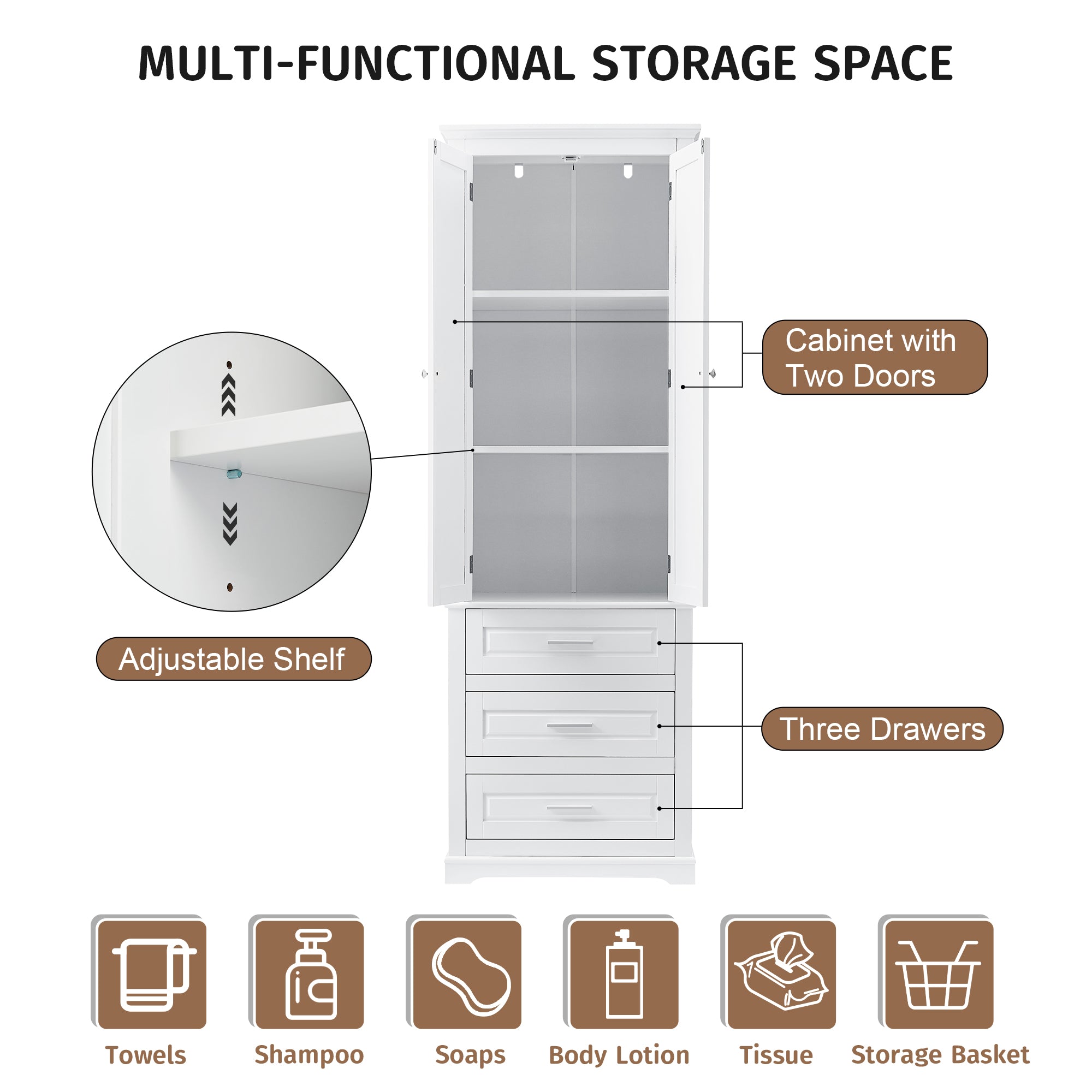 MULTI-FUNCTIONAL STORAGE SPACE

Cabinet with Two Doors

Adjustable Shelf

Three Drawers

Towels

Shampoo

Soaps

Body Lotion

Tissue

Storage Basket