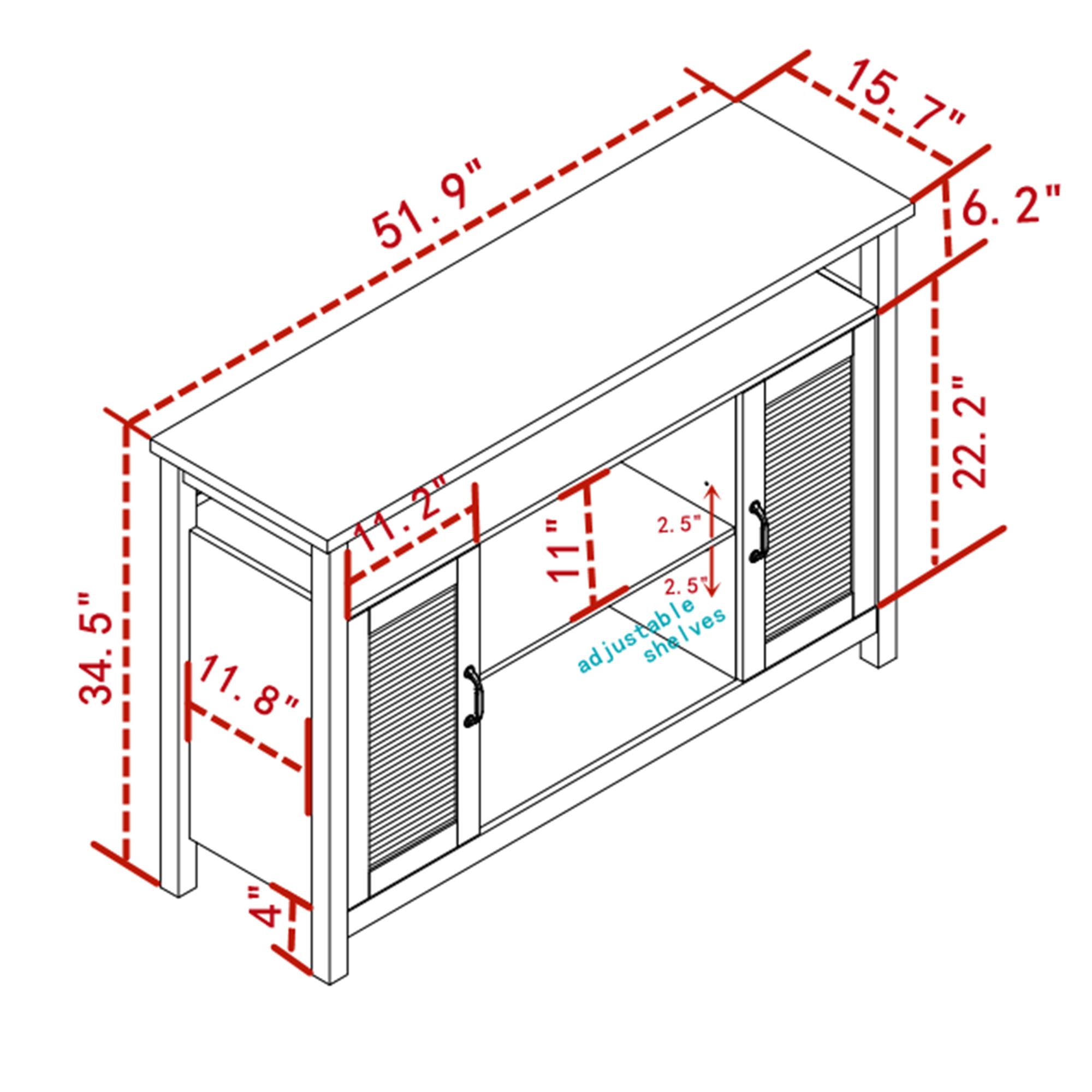 15. 7"
51. 9"
6. 2"
22. 2"
11. 2"
11"
2. 5"
2. 5"
adjustable shelves
34. 5"
11. 8"
4"